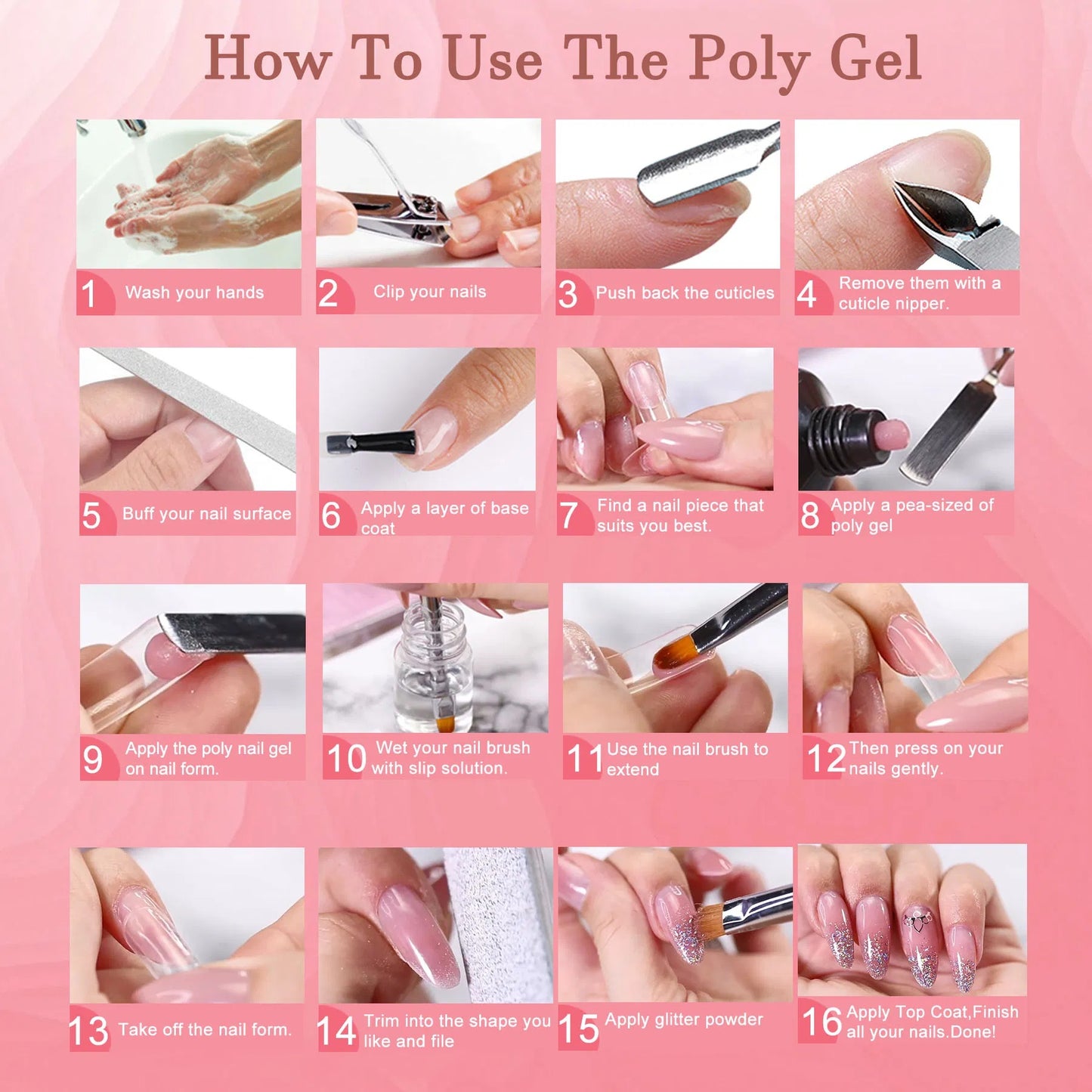 How To Use The Poly Gel

1 Wash your hands

2 Clip your nails

3 Push back the cuticles

4 Remove them with a cuticle nipper.

5 Buff your nail surface

6 Apply a layer of base coat

7 Find a nail piece that suits you best.

8 Apply a pea-sized of poly gel

9 Apply the poly nail gel on nail form.

10 Wet your nail brush with slip solution.

11 Use the nail brush to extend

12 Then press on your nails gently.

13 Take off the nail form.

14 Trim into the shape you like and file

15 Apply glitter powder

16 Apply Top Coat,Finish all your nails.Done!