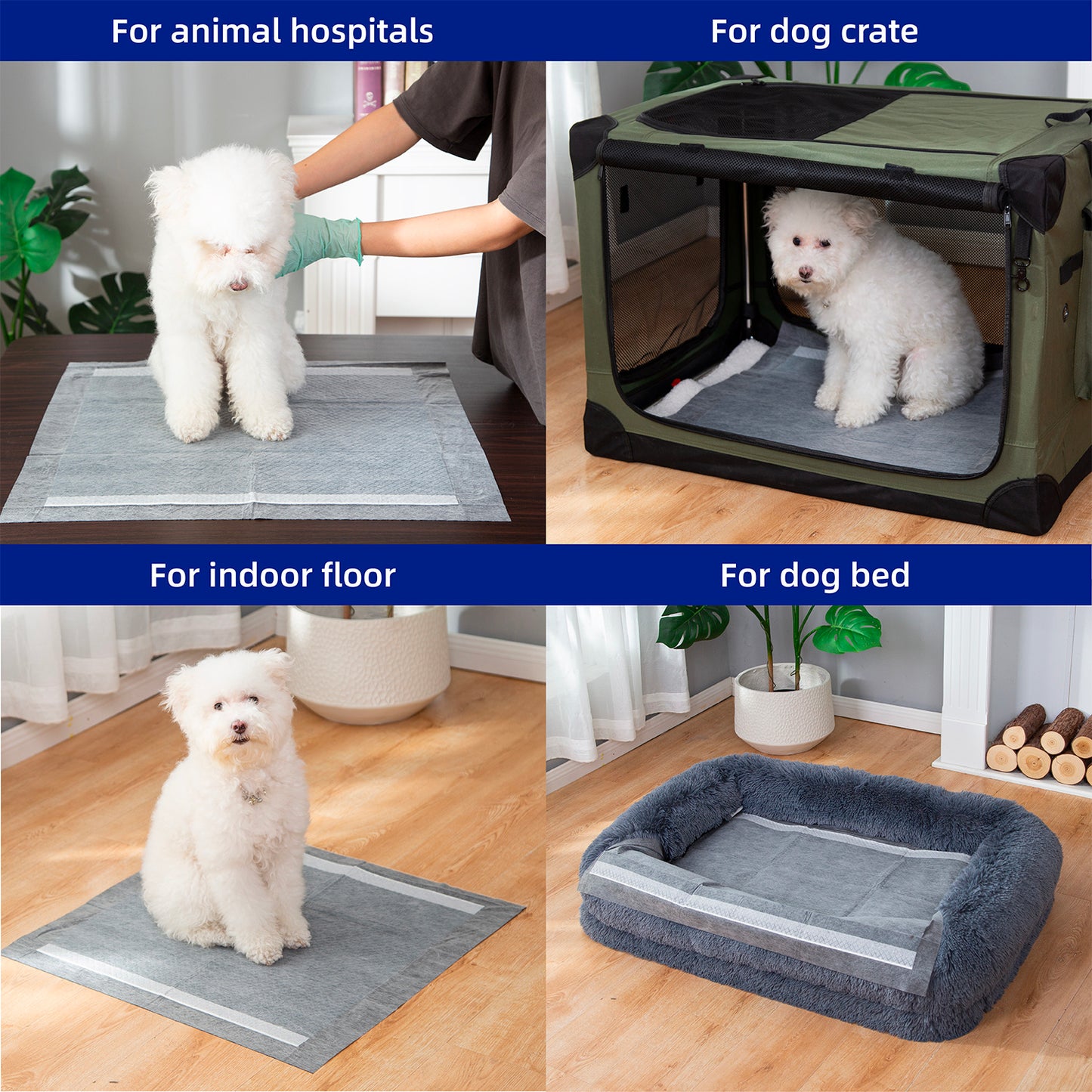 For animal hospitals

For dog crate

For indoor floor

For dog bed