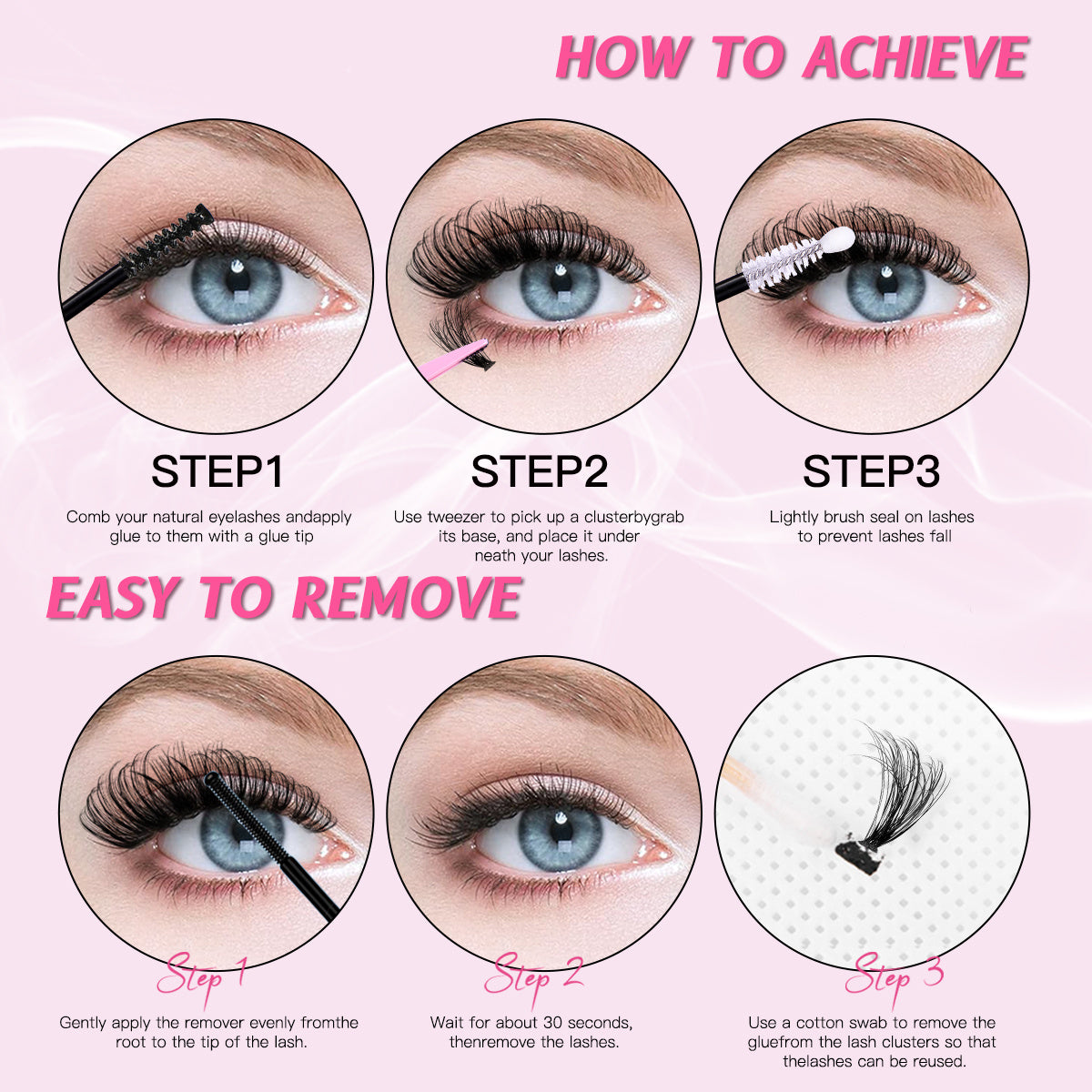 HOW TO ACHIEVE

STEP1

Comb your natural eyelashes andapply glue to them with a glue tip

STEP2

Use tweezer to pick up a clusterbygrab its base, and place it under neath your lashes.

STEP3

Lightly brush seal on lashes to prevent lashes fall

EASY TO REMOVE

Step 1

Gently apply the remover evenly fromthe root to the tip of the lash.

Step 2

Wait for about 30 seconds, thenremove the lashes.

Step 3

Use a cotton swab to remove the gluefrom the lash clusters so that thelashes can be reused.