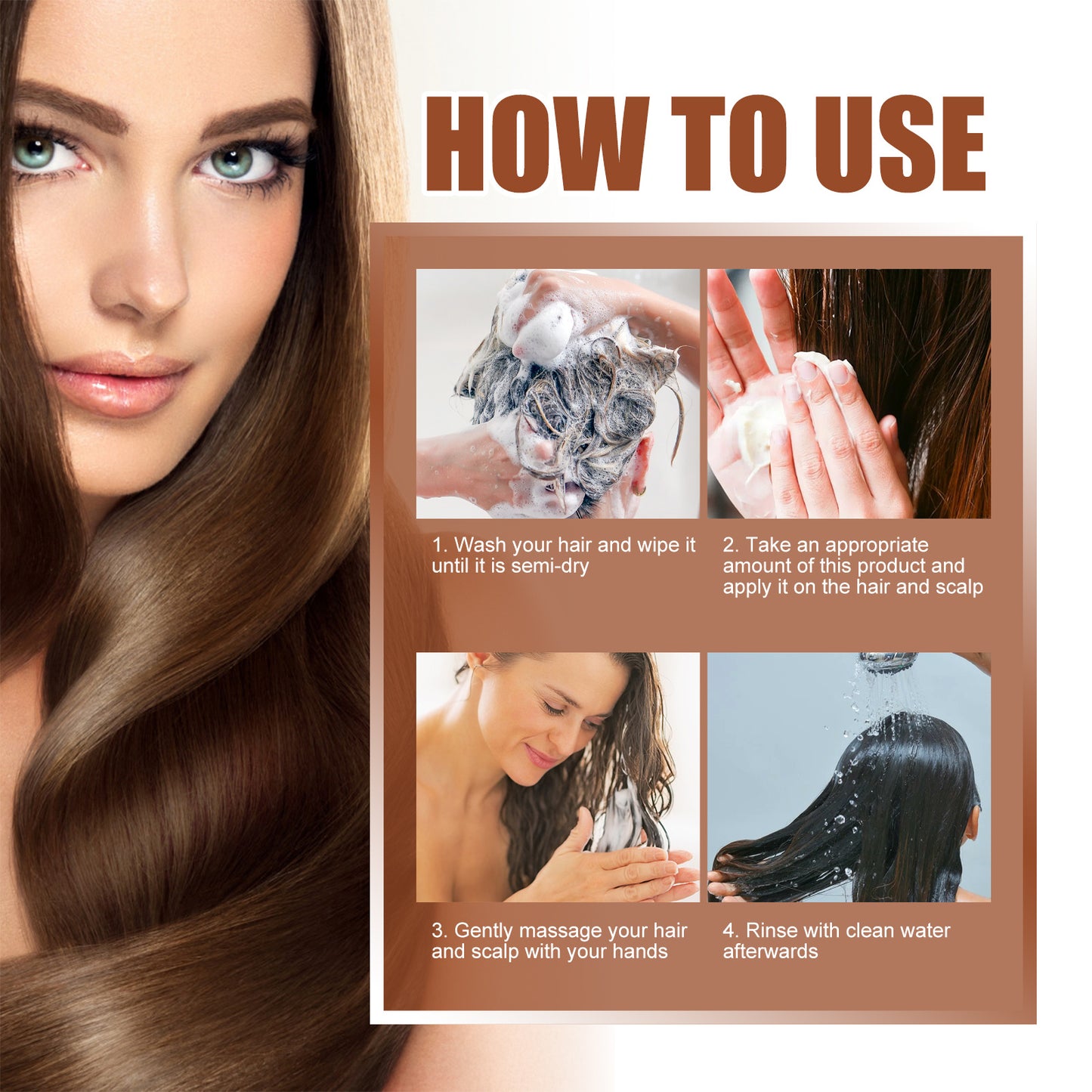 HOW TO USE

1. Wash your hair and wipe it until it is semi-dry

2. Take an appropriate amount of this product and apply it on the hair and scalp

3. Gently massage your hair and scalp with your hands

4. Rinse with clean water afterwards