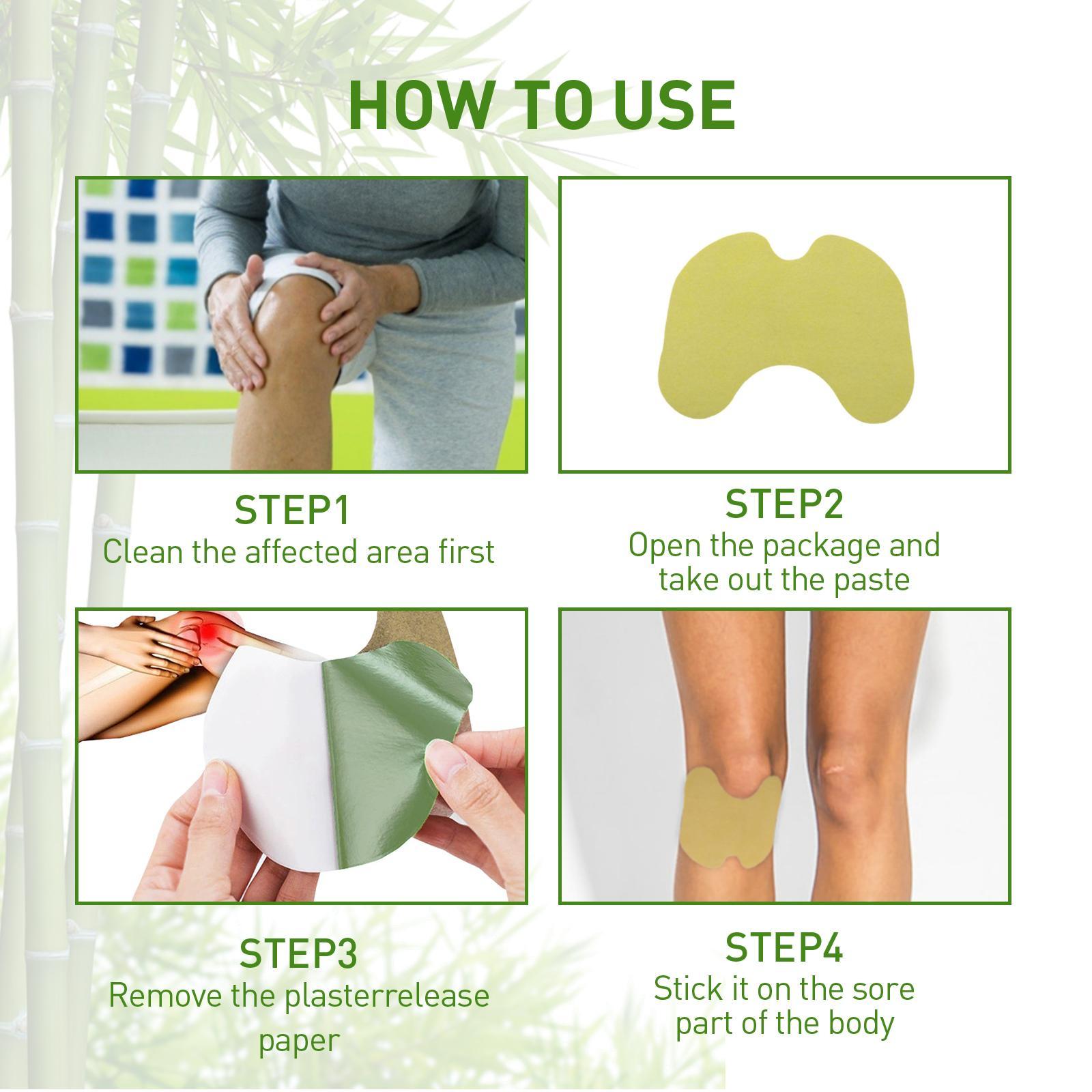 HOW TO USE

STEP1
Clean the affected area first

STEP2
Open the package and take out the paste

STEP3
Remove the plasterrelease paper

STEP4
Stick it on the sore part of the body