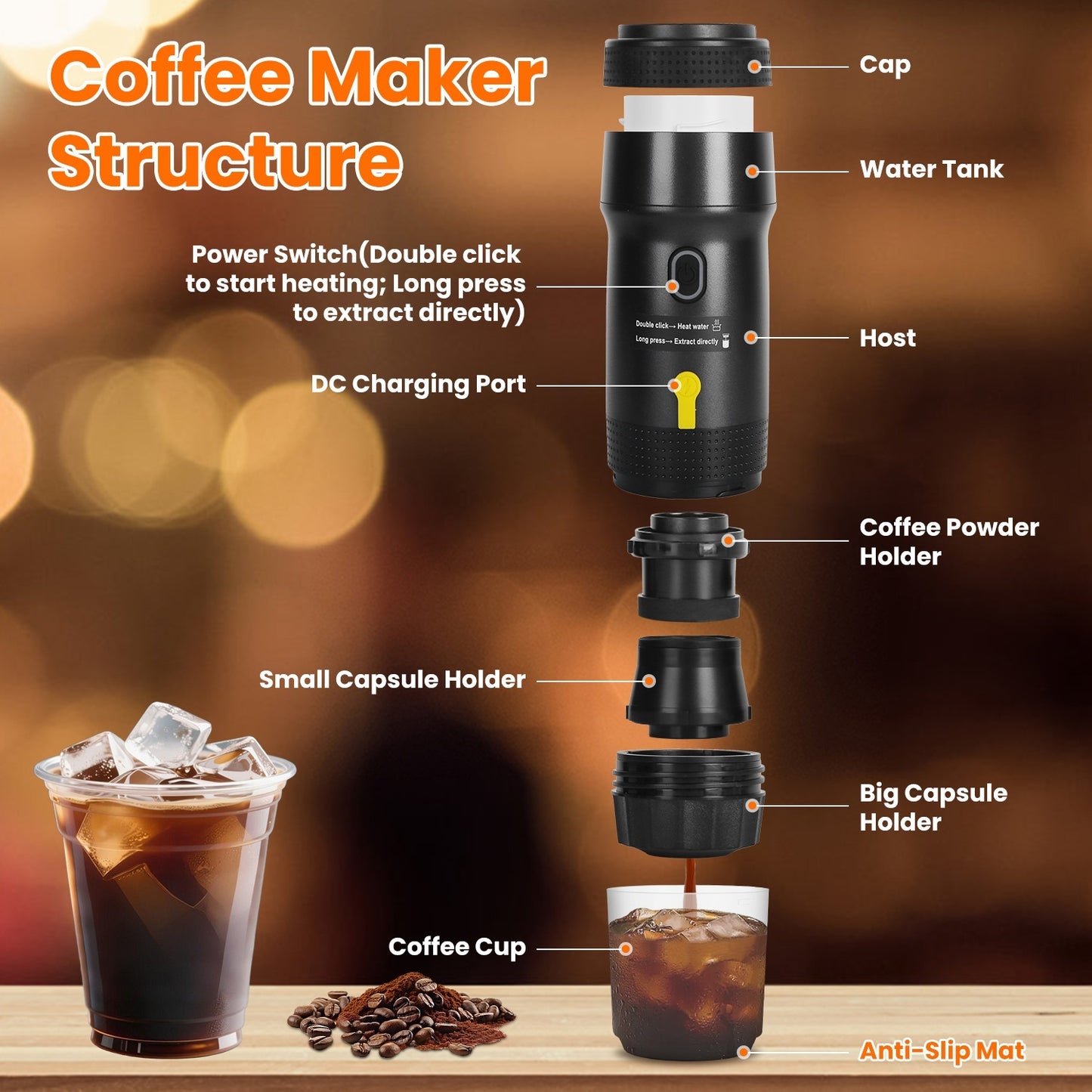 Coffee Maker Structure

Cap

Water Tank

Power Switch(Double click to start heating; Long press to extract directly)

Double click→ Heat water
Long press→ Extract directly

Host

DC Charging Port

Coffee Powder Holder

Small Capsule Holder

Big Capsule Holder

Coffee Cup

Anti-Slip Mat