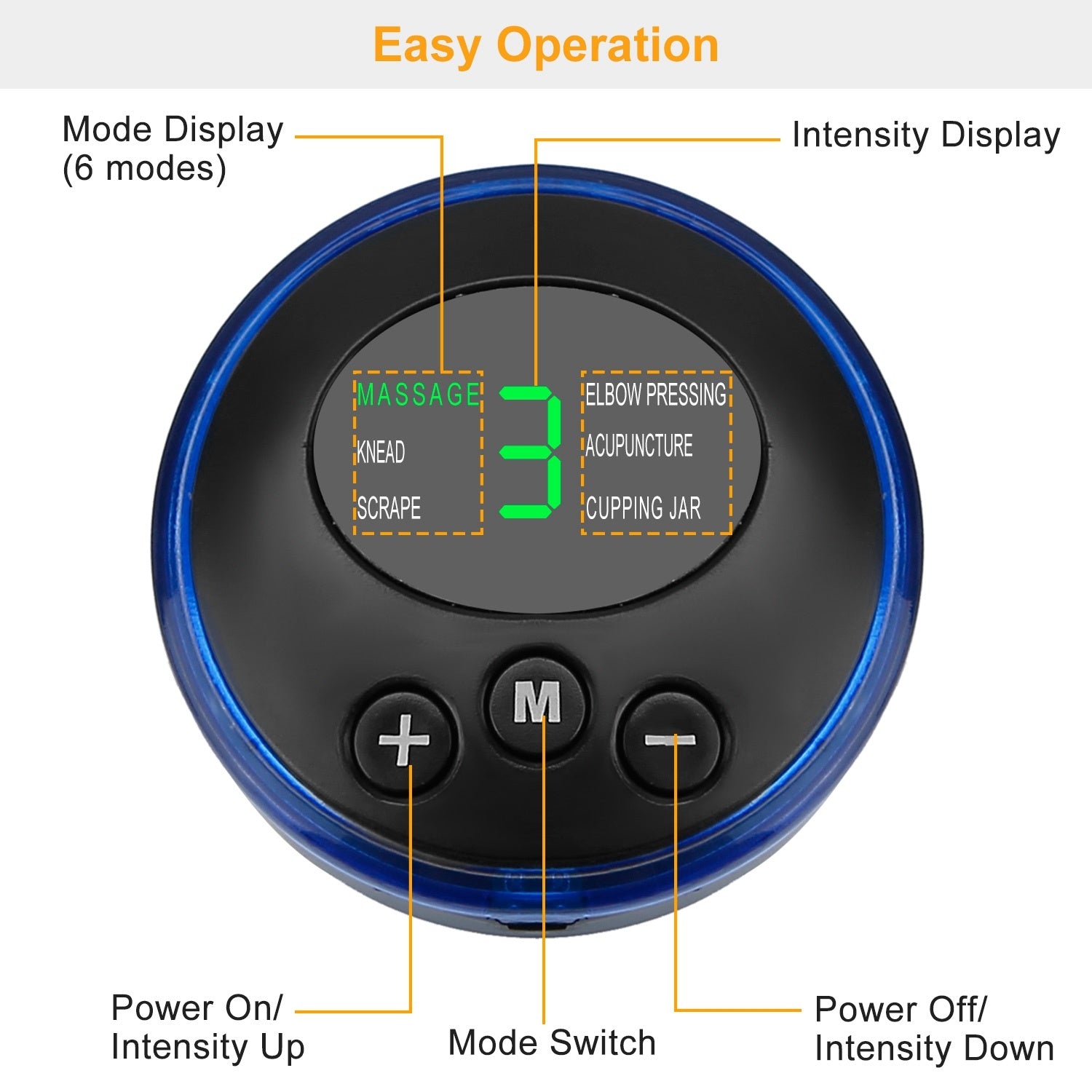 Easy Operation

Mode Display
(6 modes)

Intensity Display

MASSAGE
KNEAD
SCRAPE

3

ELBOW PRESSING
ACUPUNCTURE
CUPPING JAR

+

M

−

Power On/
Intensity Up

Mode Switch

Power Off/
Intensity Down