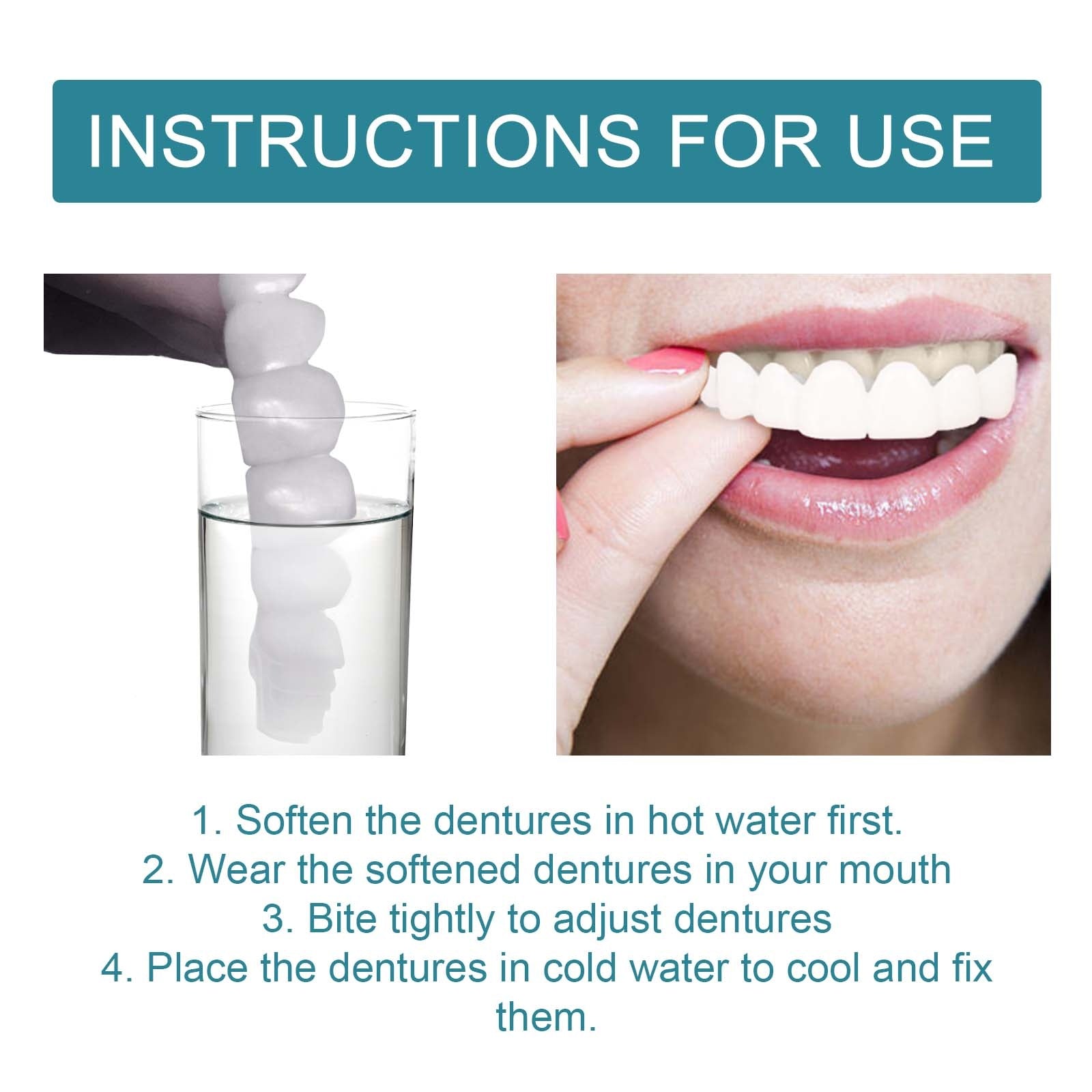 INSTRUCTIONS FOR USE

1. Soften the dentures in hot water first.
2. Wear the softened dentures in your mouth
3. Bite tightly to adjust dentures
4. Place the dentures in cold water to cool and fix them.