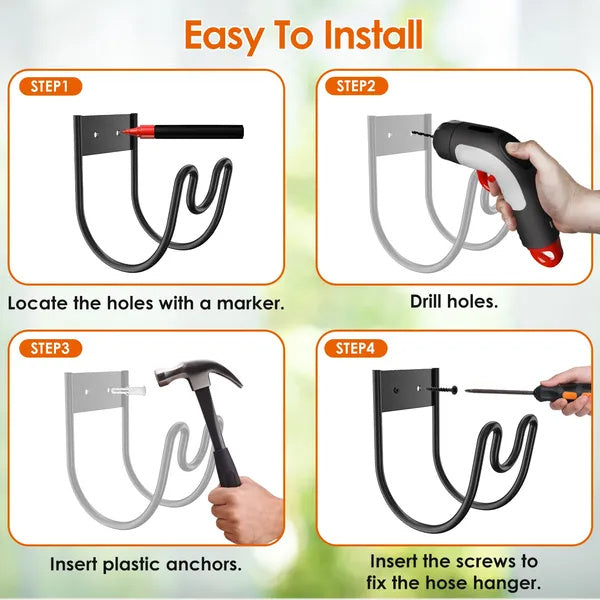 Easy To Install

STEP1

Locate the holes with a marker.

STEP2

Drill holes.

STEP3

Insert plastic anchors.

STEP4

Insert the screws to fix the hose hanger.