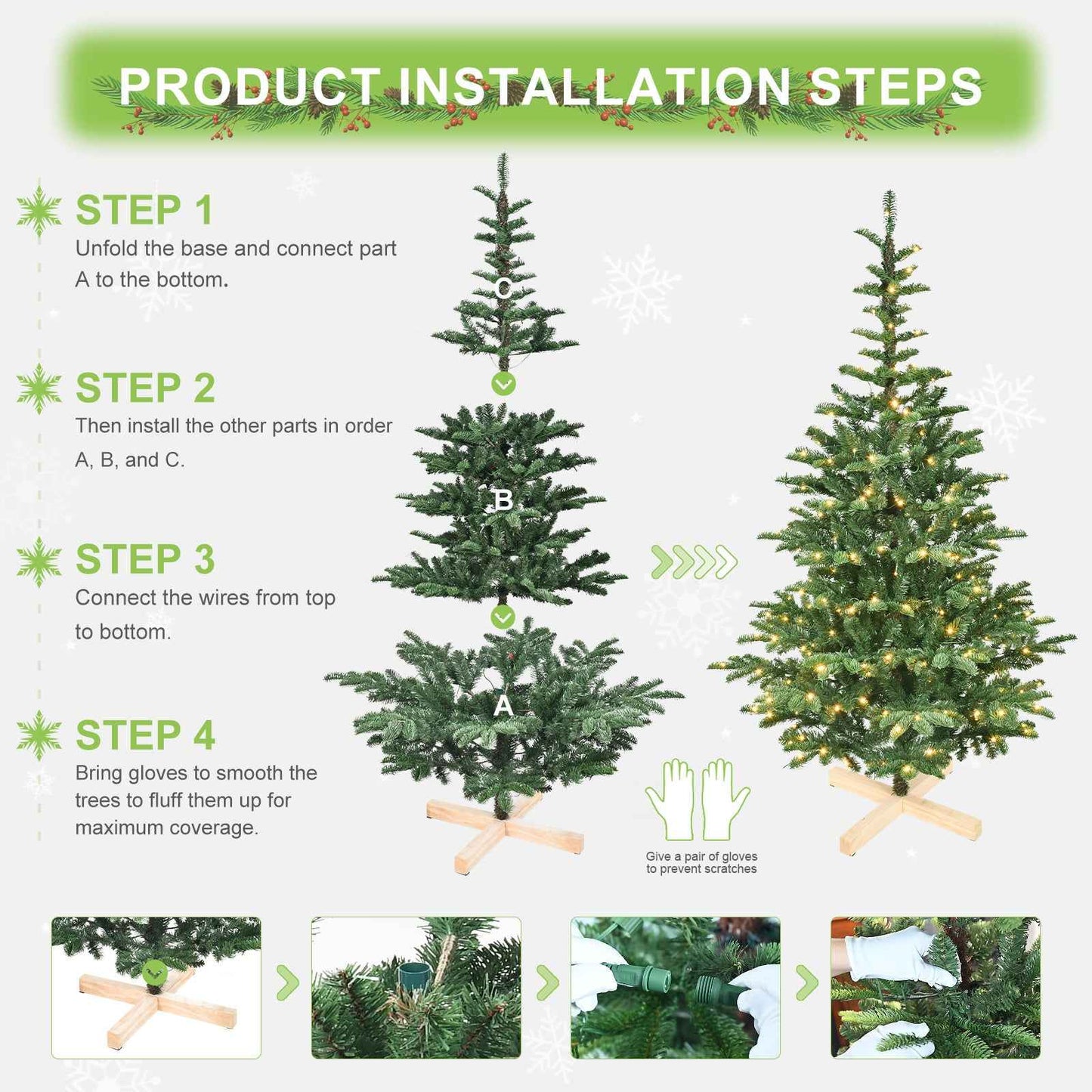 PRODUCT INSTALLATION STEPS

STEP 1
Unfold the base and connect part A to the bottom.

STEP 2
Then install the other parts in order A, B, and C.

STEP 3
Connect the wires from top to bottom.

STEP 4
Bring gloves to smooth the trees to fluff them up for maximum coverage.

C

B

A

Give a pair of gloves to prevent scratches