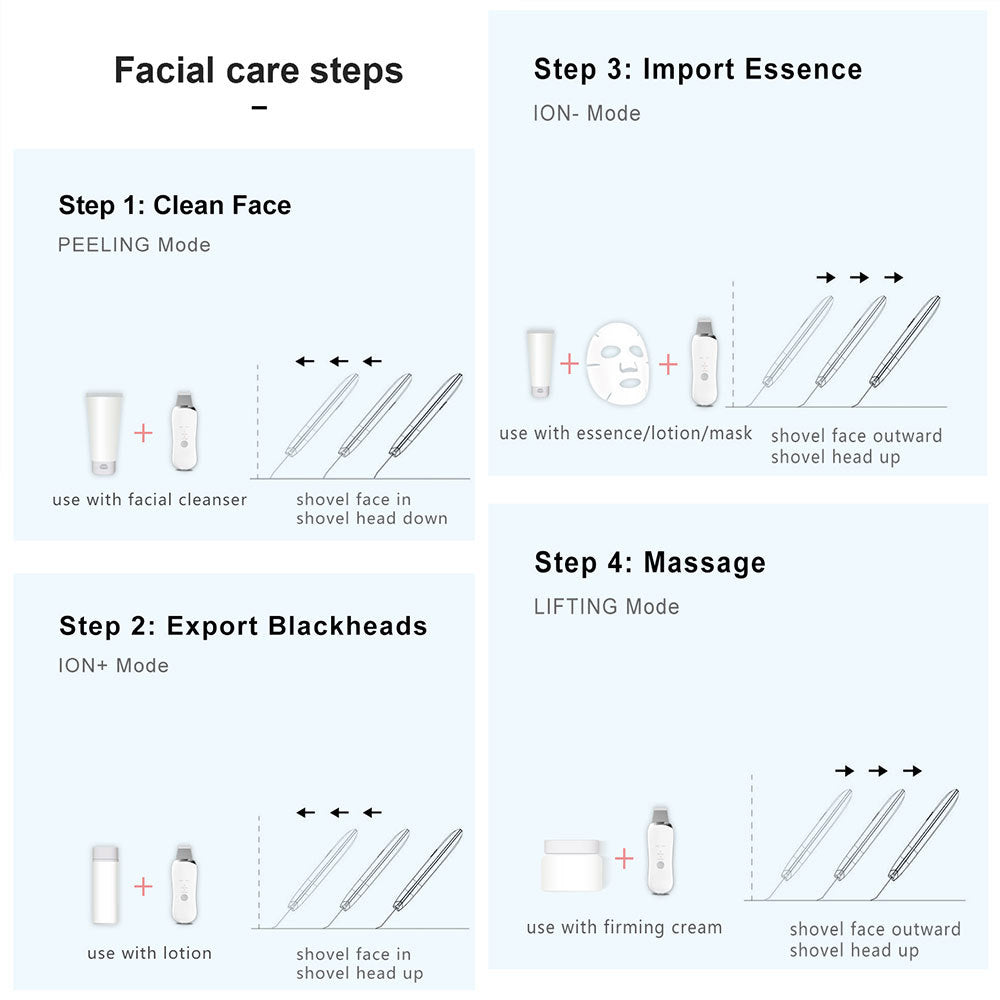 Facial care steps

Step 1: Clean Face
PEELING Mode

use with facial cleanser

shovel face in
shovel head down

Step 2: Export Blackheads
ION+ Mode

use with lotion

shovel face in
shovel head up

Step 3: Import Essence
ION- Mode

use with essence/lotion/mask

shovel face outward
shovel head up

Step 4: Massage
LIFTING Mode

use with firming cream

shovel face outward
shovel head up