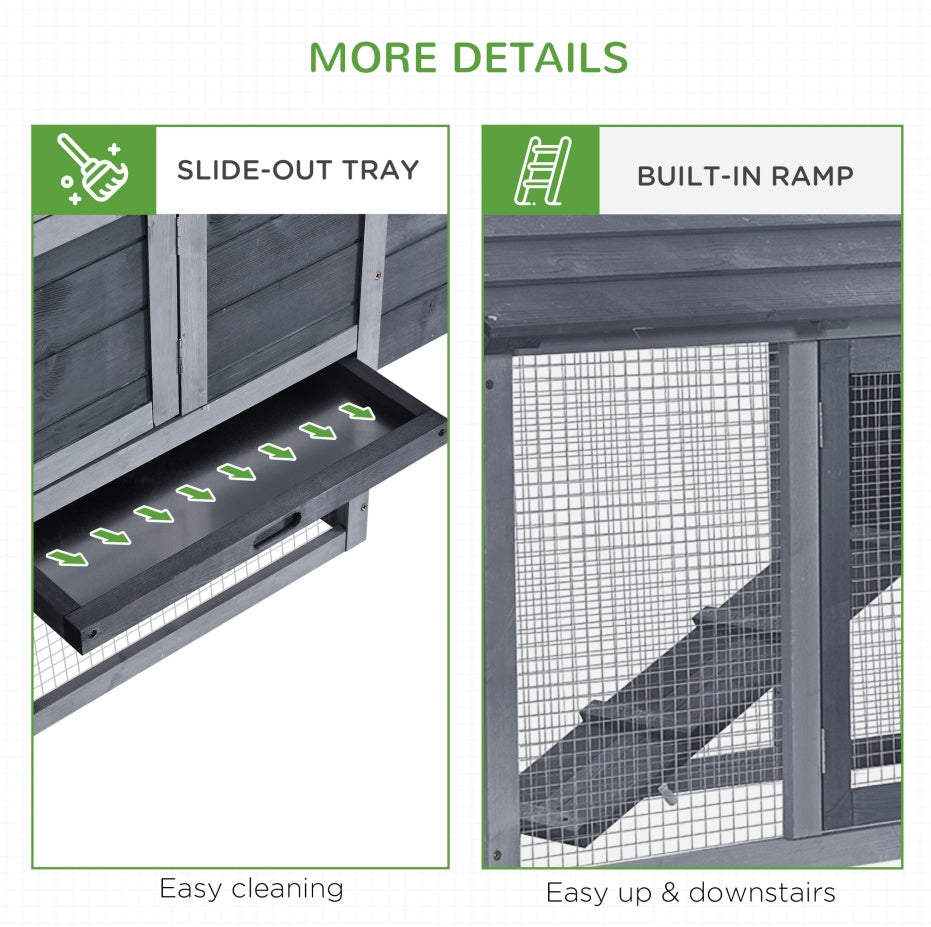 MORE DETAILS

SLIDE-OUT TRAY

Easy cleaning

BUILT-IN RAMP

Easy up & downstairs