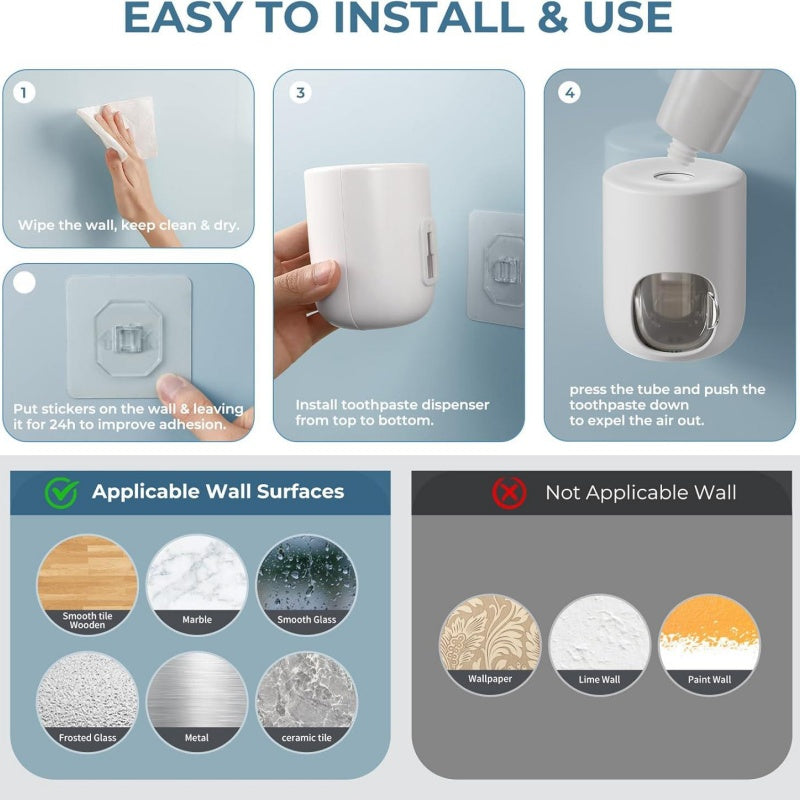 EASY TO INSTALL & USE

1

Wipe the wall, keep clean & dry.

Put stickers on the wall & leaving it for 24h to improve adhesion.

3

Install toothpaste dispenser from top to bottom.

4

press the tube and push the toothpaste down to expel the air out.

Applicable Wall Surfaces

Smooth tile Wooden

Marble

Smooth Glass

Frosted Glass

Metal

ceramic tile

Not Applicable Wall

Wallpaper

Lime Wall

Paint Wall