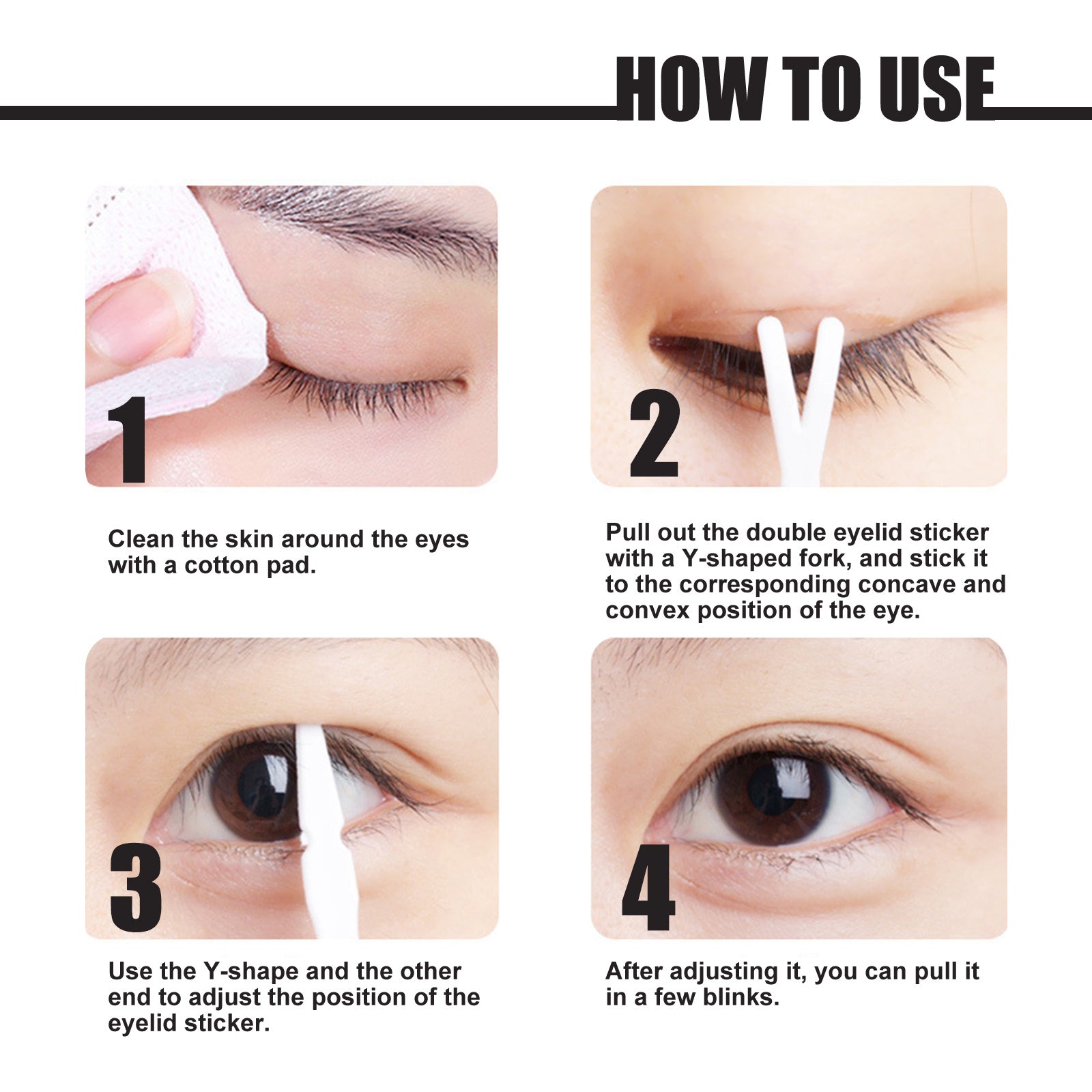 HOW TO USE

1

Clean the skin around the eyes with a cotton pad.

2

Pull out the double eyelid sticker with a Y-shaped fork, and stick it to the corresponding concave and convex position of the eye.

3

Use the Y-shape and the other end to adjust the position of the eyelid sticker.

4

After adjusting it, you can pull it in a few blinks.