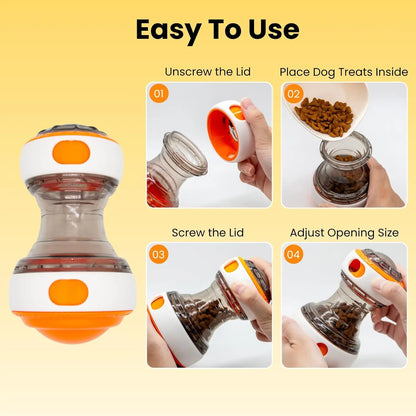 Easy To Use

Unscrew the Lid

01

Place Dog Treats Inside

02

Screw the Lid

03

Adjust Opening Size

04