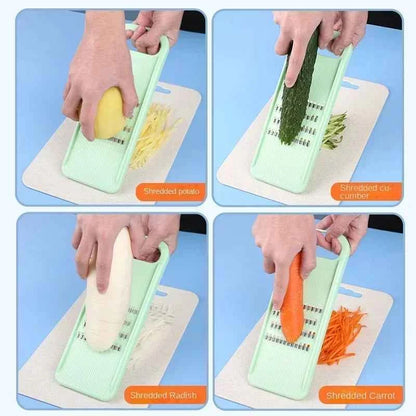 Shredded potato

Shredded cucumber

Shredded Radish

Shredded Carrot