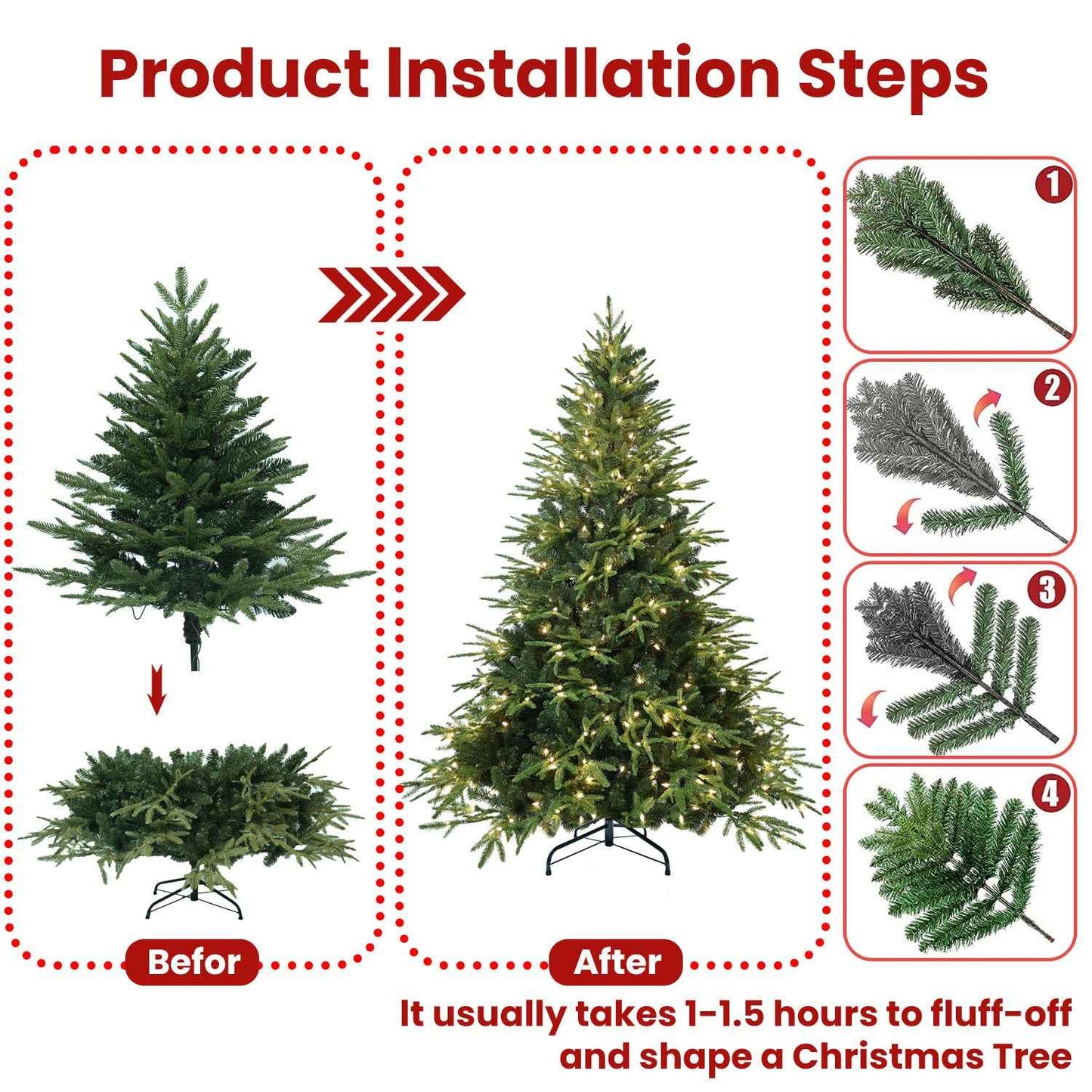 Product Installation Steps

1

2

3

4

Befor

After

It usually takes 1-1.5 hours to fluff-off and shape a Christmas Tree