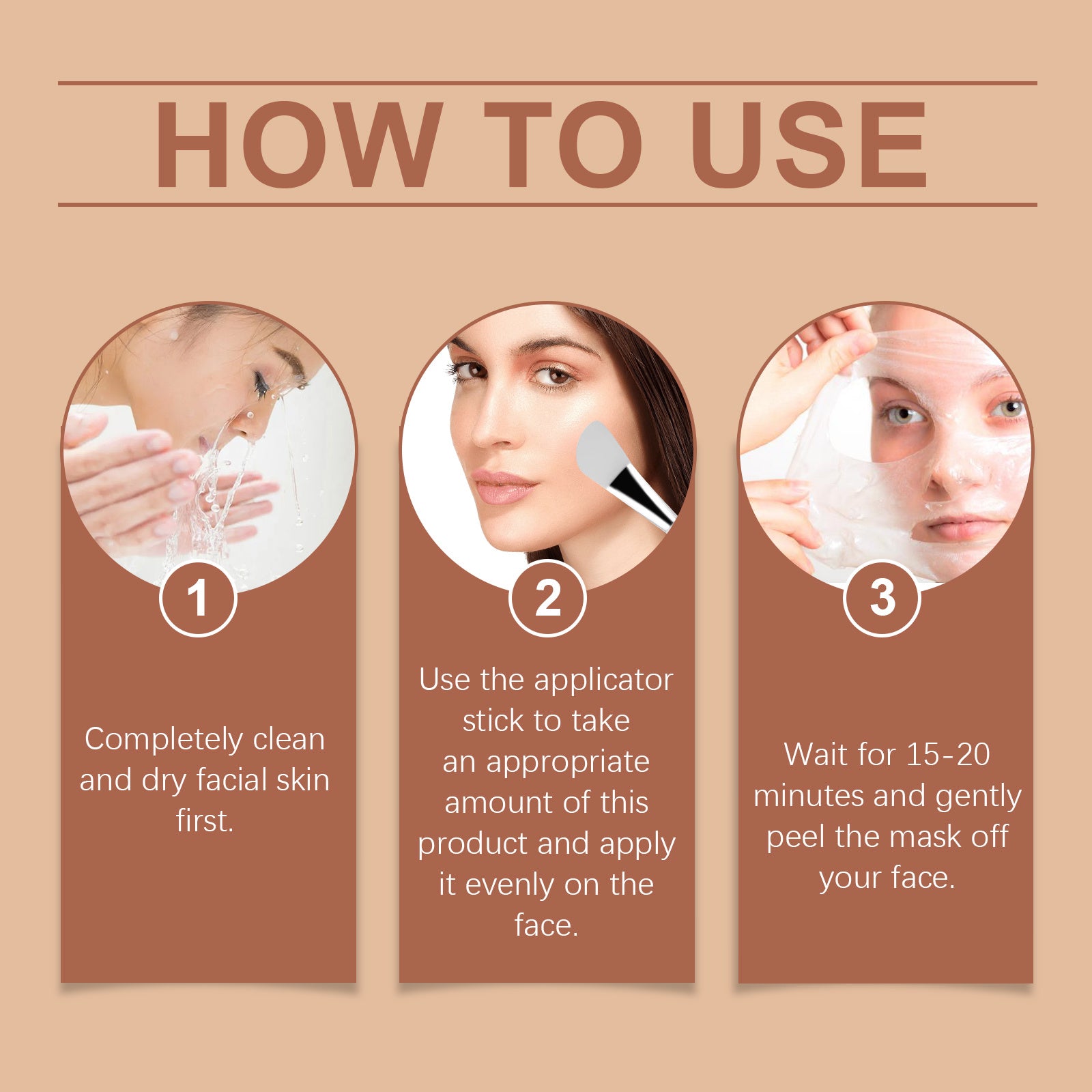 HOW TO USE

1

Completely clean and dry facial skin first.

2

Use the applicator stick to take an appropriate amount of this product and apply it evenly on the face.

3

Wait for 15-20 minutes and gently peel the mask off your face.