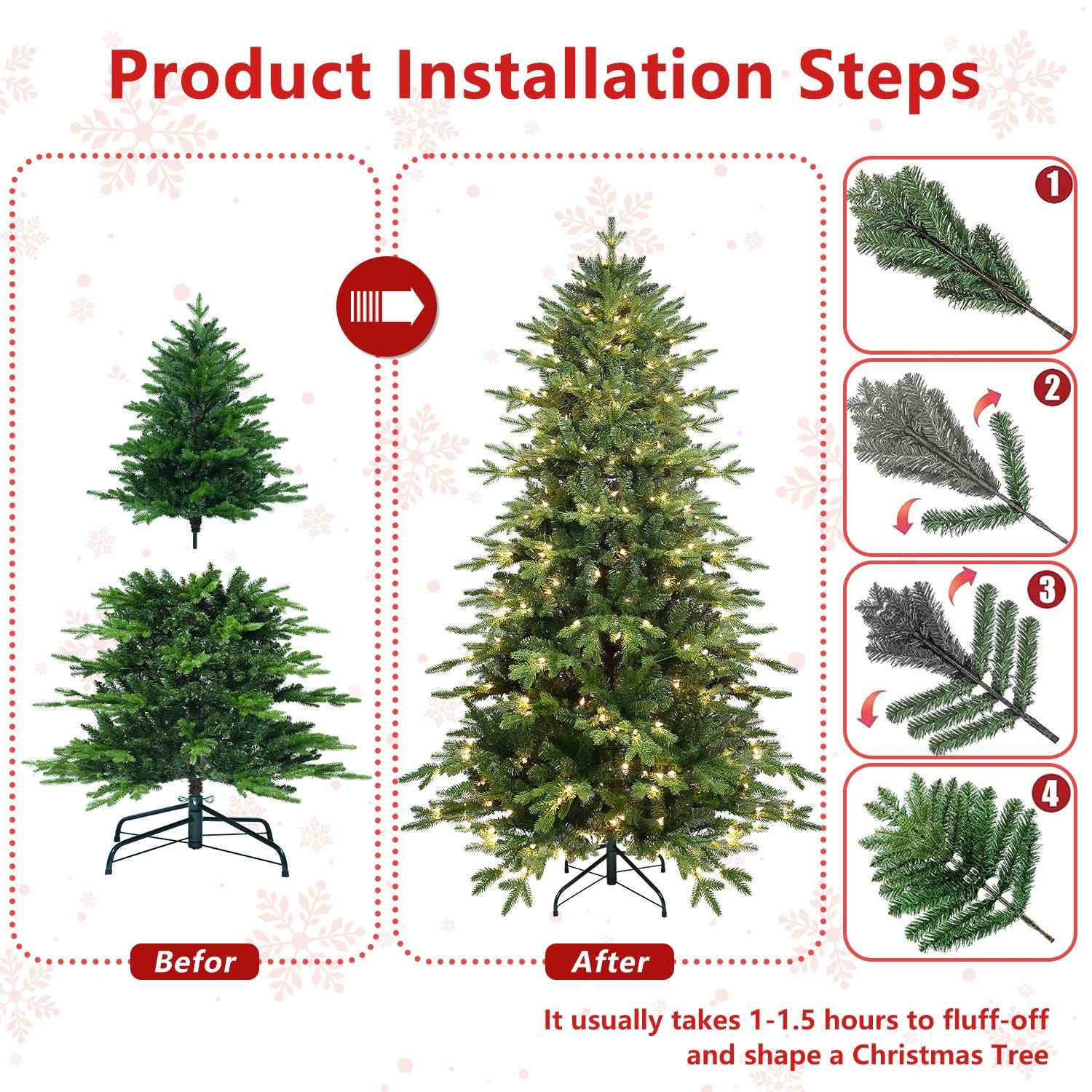 Product Installation Steps

1

2

3

4

Befor

After

It usually takes 1-1.5 hours to fluff-off and shape a Christmas Tree