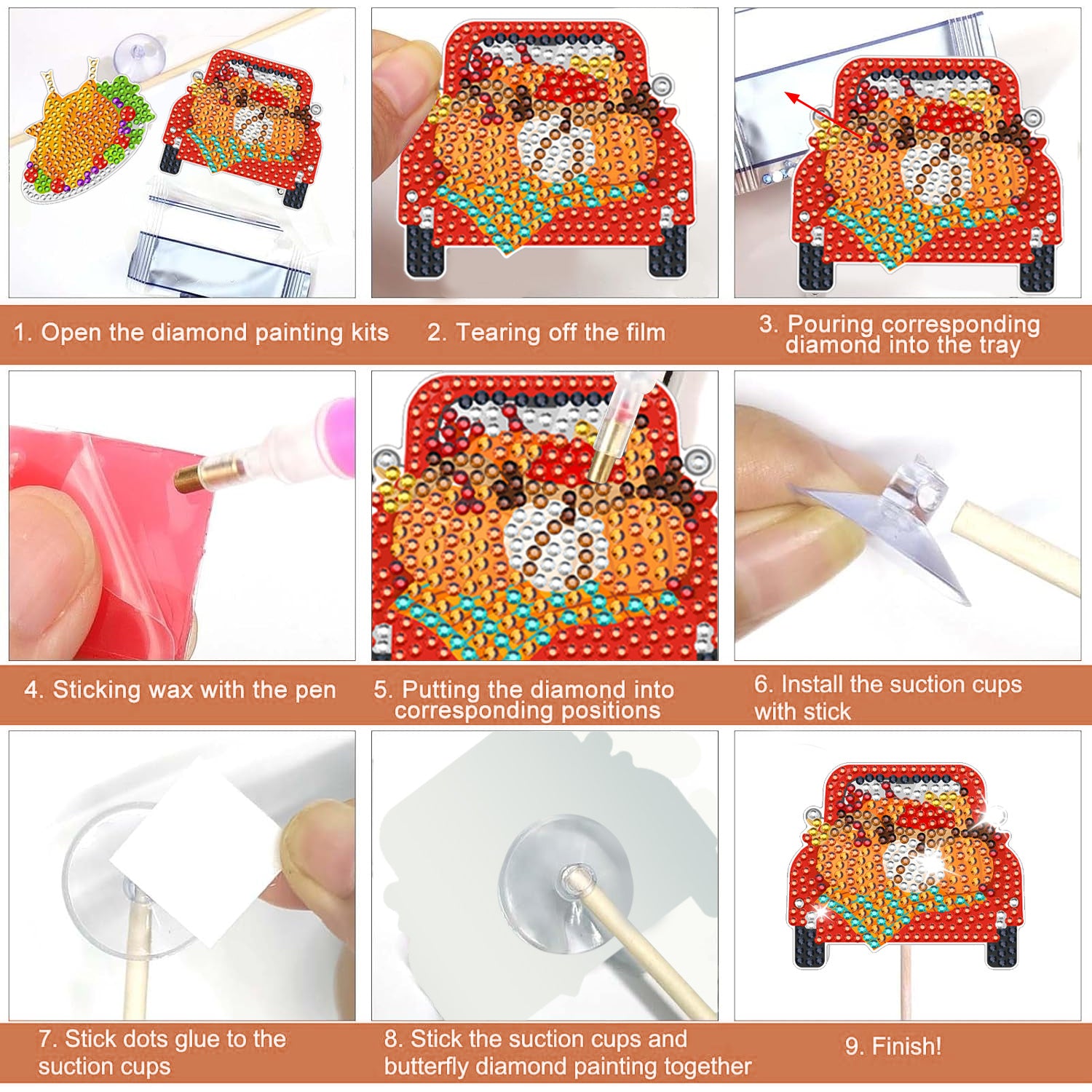 1. Open the diamond painting kits

2. Tearing off the film

3. Pouring corresponding diamond into the tray

4. Sticking wax with the pen

5. Putting the diamond into corresponding positions

6. Install the suction cups with stick

7. Stick dots glue to the suction cups

8. Stick the suction cups and butterfly diamond painting together

9. Finish!