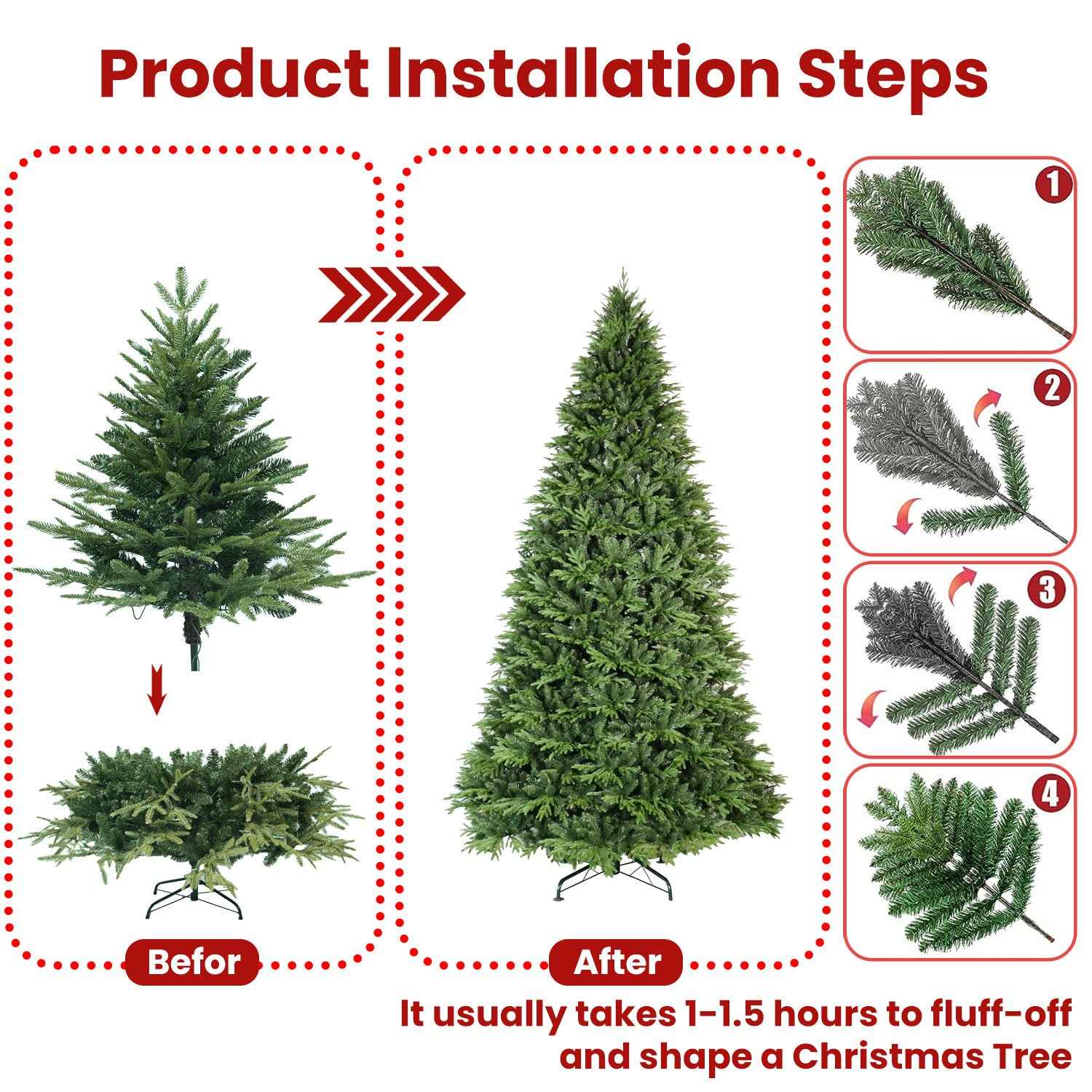 Product Installation Steps

1

2

3

4

Befor

After

It usually takes 1-1.5 hours to fluff-off and shape a Christmas Tree