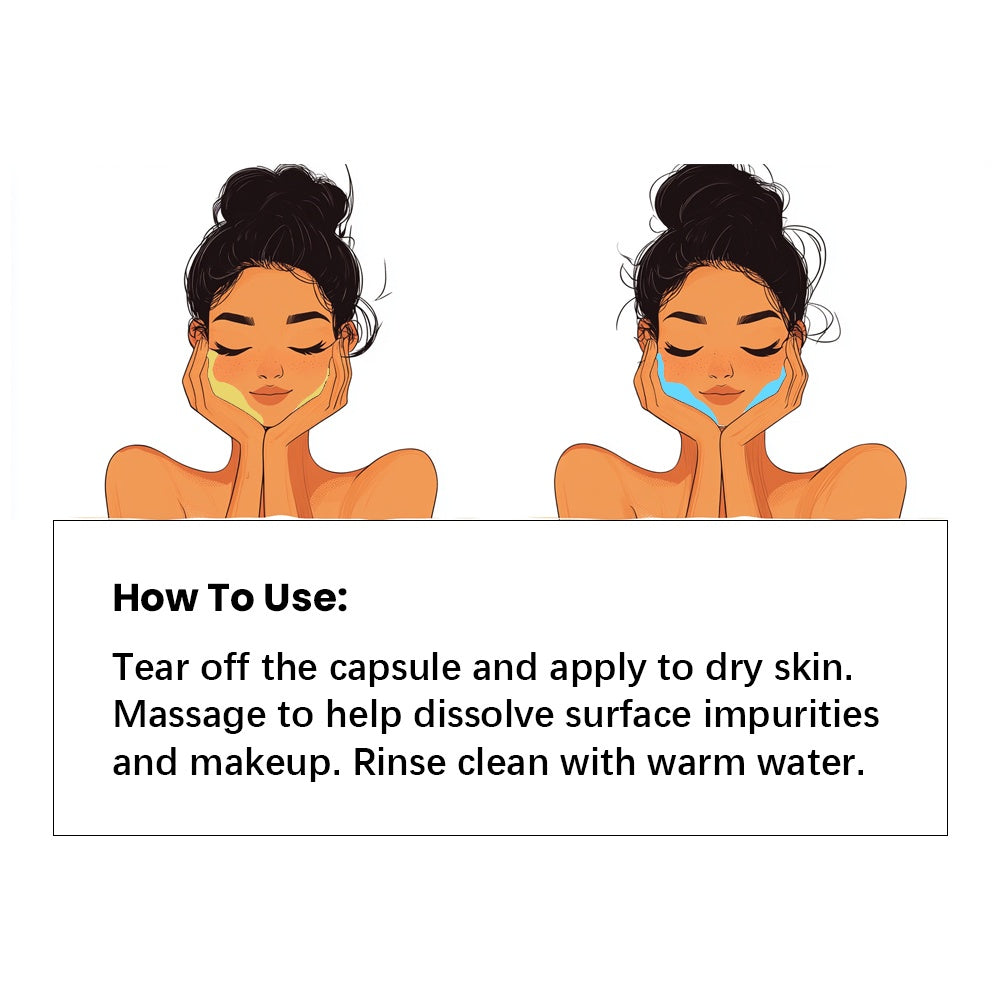 How To Use:

Tear off the capsule and apply to dry skin. Massage to help dissolve surface impurities and makeup. Rinse clean with warm water.