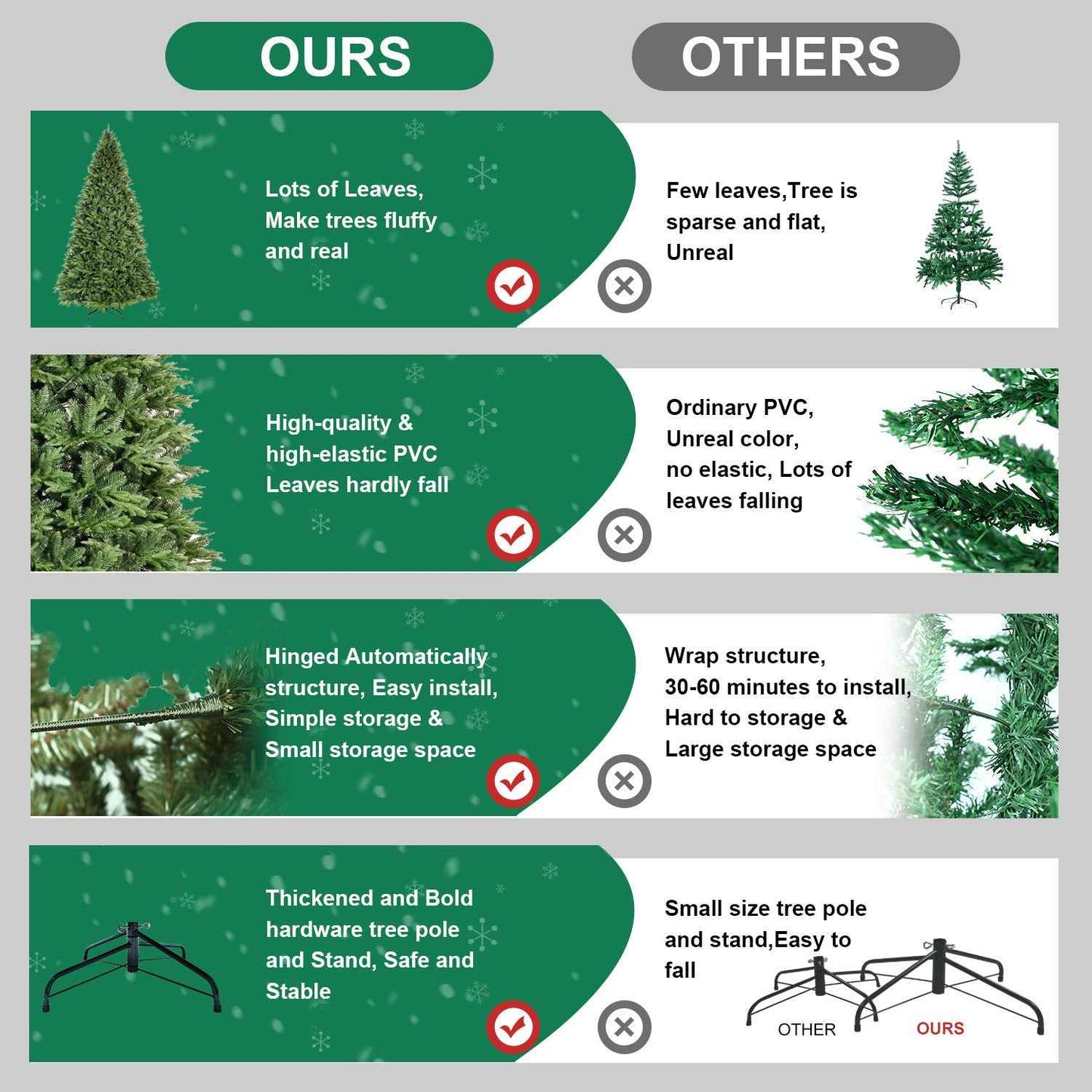 OURS

OTHERS

Lots of Leaves, Make trees fluffy and real

Few leaves,Tree is sparse and flat, Unreal

High-quality & high-elastic PVC Leaves hardly fall

Ordinary PVC, Unreal color, no elastic, Lots of leaves falling

Hinged Automatically structure, Easy install, Simple storage & Small storage space

Wrap structure, 30-60 minutes to install, Hard to storage & Large storage space

Thickened and Bold hardware tree pole and Stand, Safe and Stable

Small size tree pole and stand,Easy to fall

OTHER

OURS