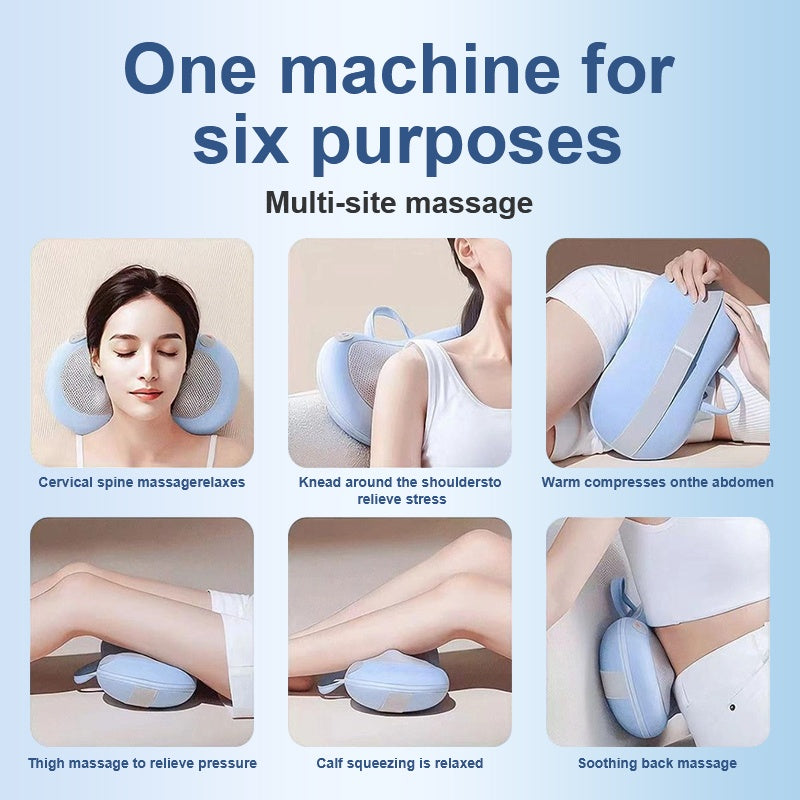 One machine for six purposes

Multi-site massage

Cervical spine massagerelaxes

Knead around the shouldersto relieve stress

Warm compresses onthe abdomen

Thigh massage to relieve pressure

Calf squeezing is relaxed

Soothing back massage