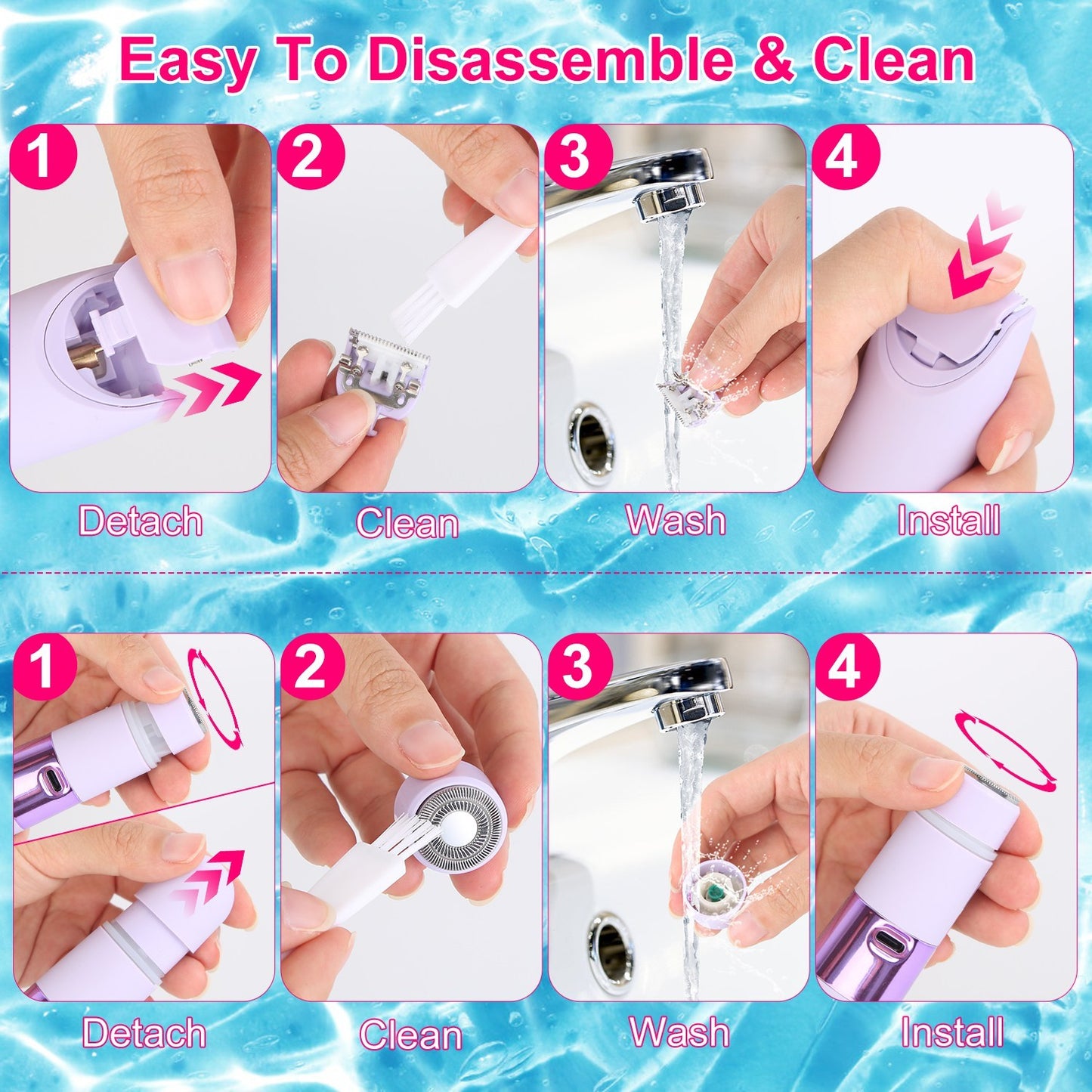 Easy To Disassemble & Clean

1
Detach

2
Clean

3
Wash

4
Install

1
Detach

2
Clean

3
Wash

4
Install