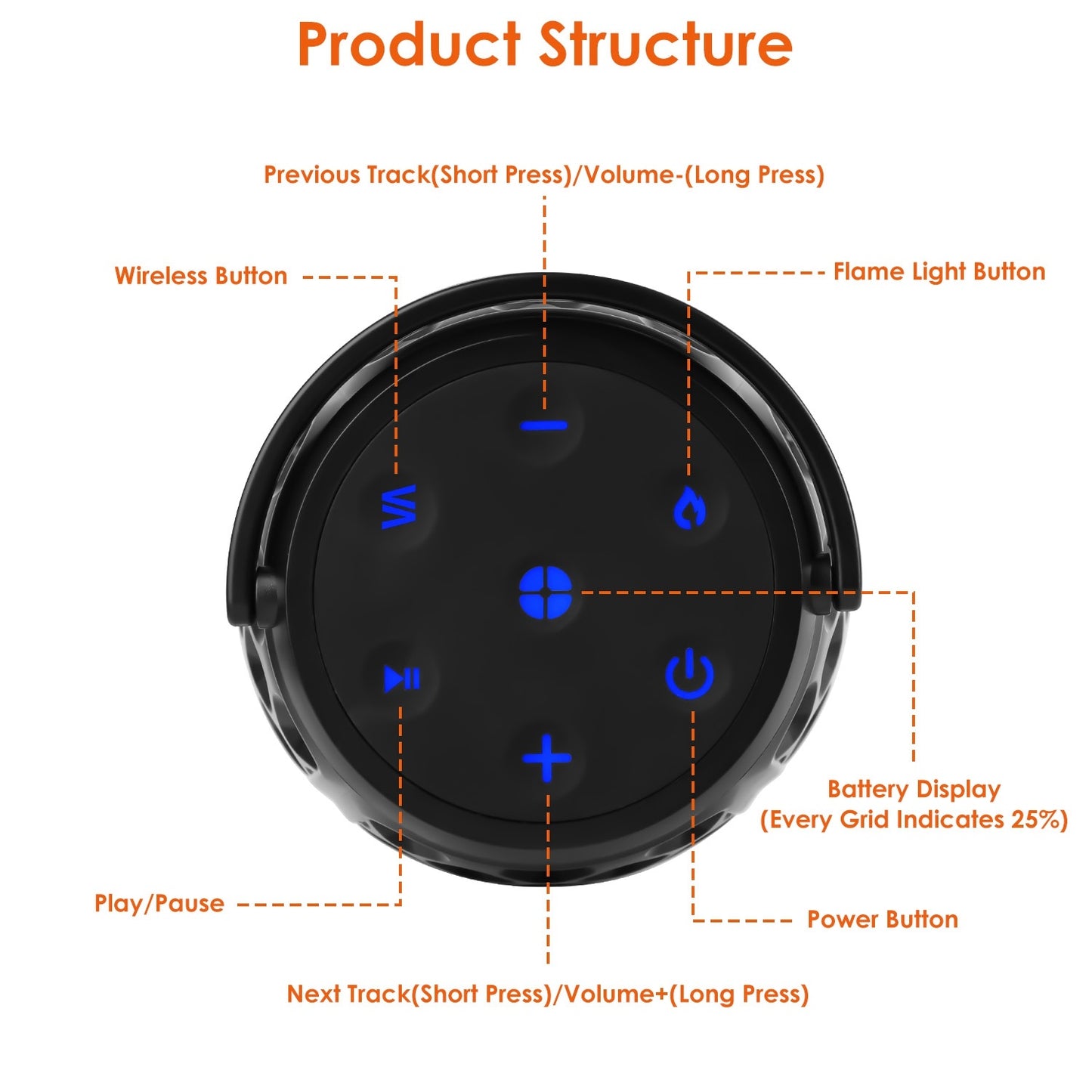 Product Structure

Previous Track(Short Press)/Volume-(Long Press)

Wireless Button

Flame Light Button

Battery Display
(Every Grid Indicates 25%)

Play/Pause

Power Button

Next Track(Short Press)/Volume+(Long Press)