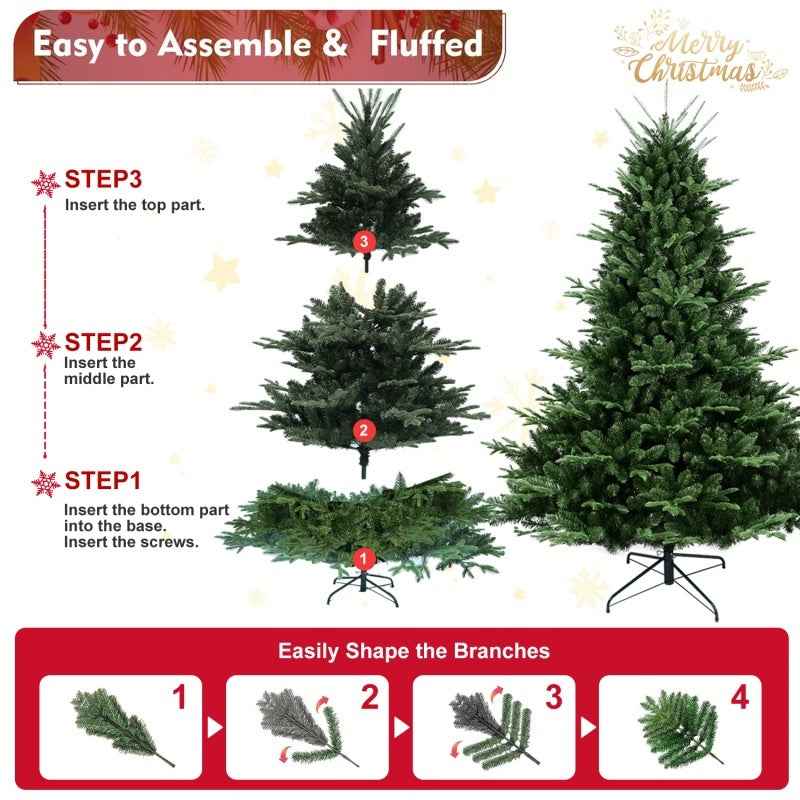 Easy to Assemble & Fluffed

Merry Christmas

STEP3
Insert the top part.

STEP2
Insert the middle part.

STEP1
Insert the bottom part into the base.
Insert the screws.

3

2

1

Easily Shape the Branches

1

2

3

4