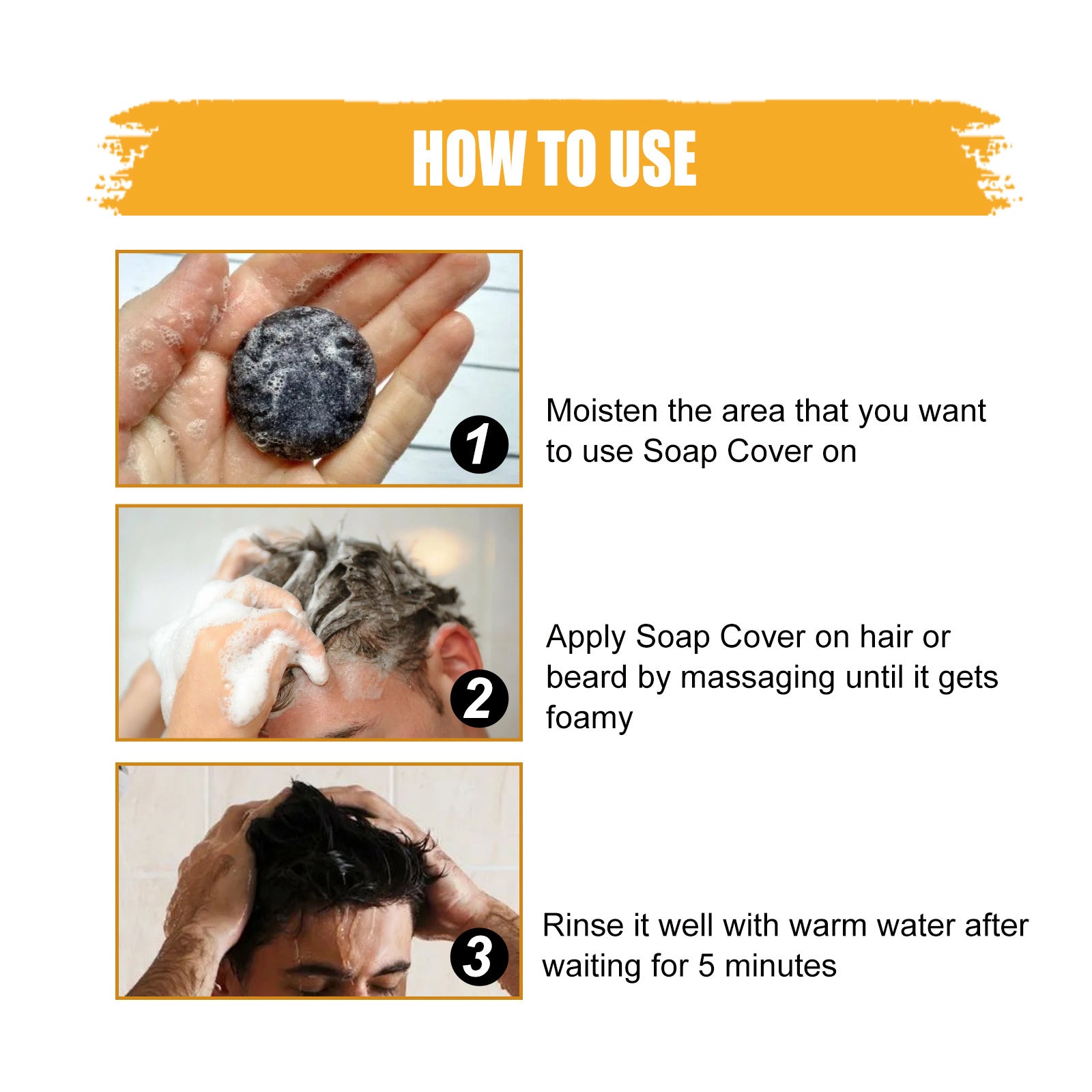 HOW TO USE

1

Moisten the area that you want to use Soap Cover on

2

Apply Soap Cover on hair or beard by massaging until it gets foamy

3

Rinse it well with warm water after waiting for 5 minutes