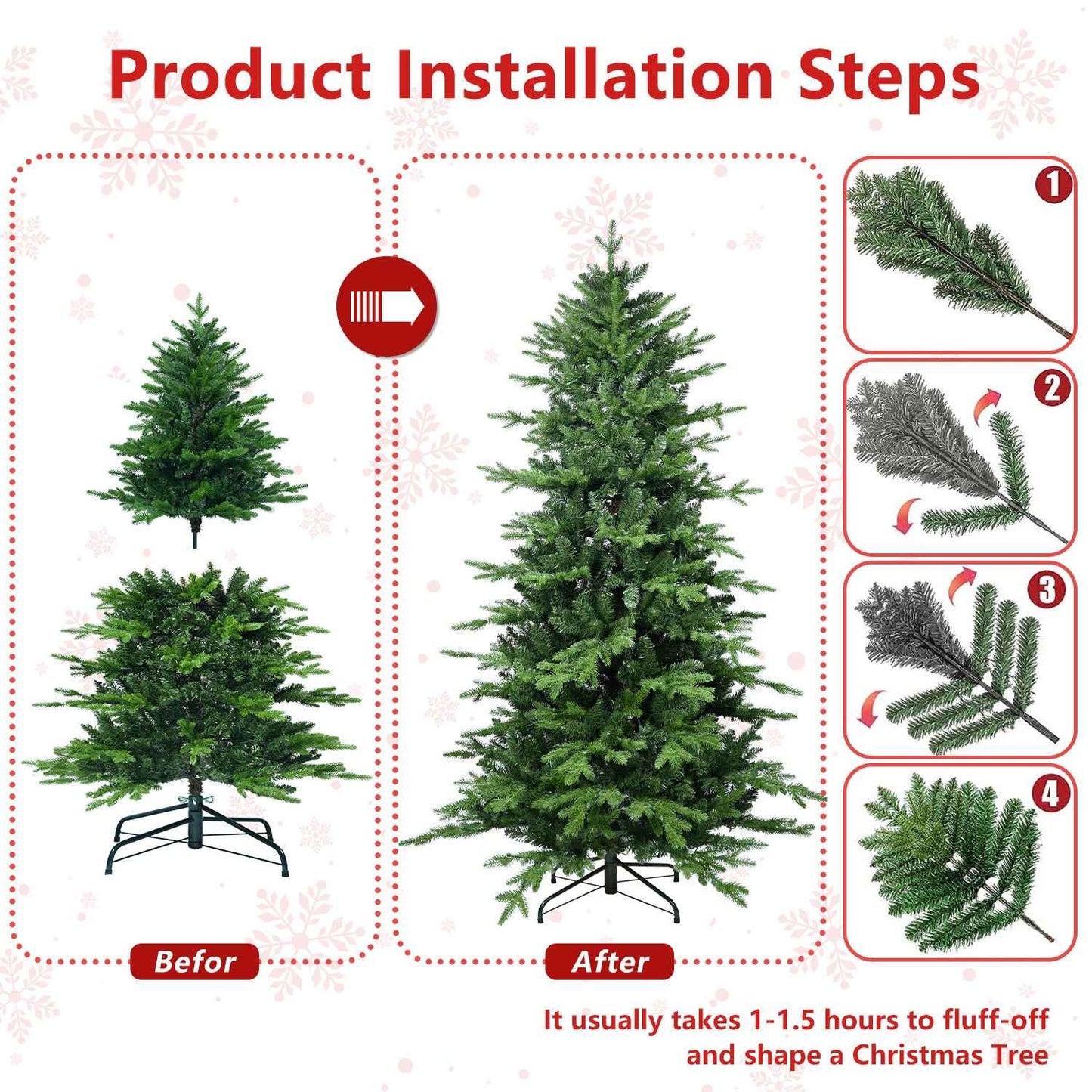 Product Installation Steps

1

2

3

4

Befor

After

It usually takes 1-1.5 hours to fluff-off and shape a Christmas Tree