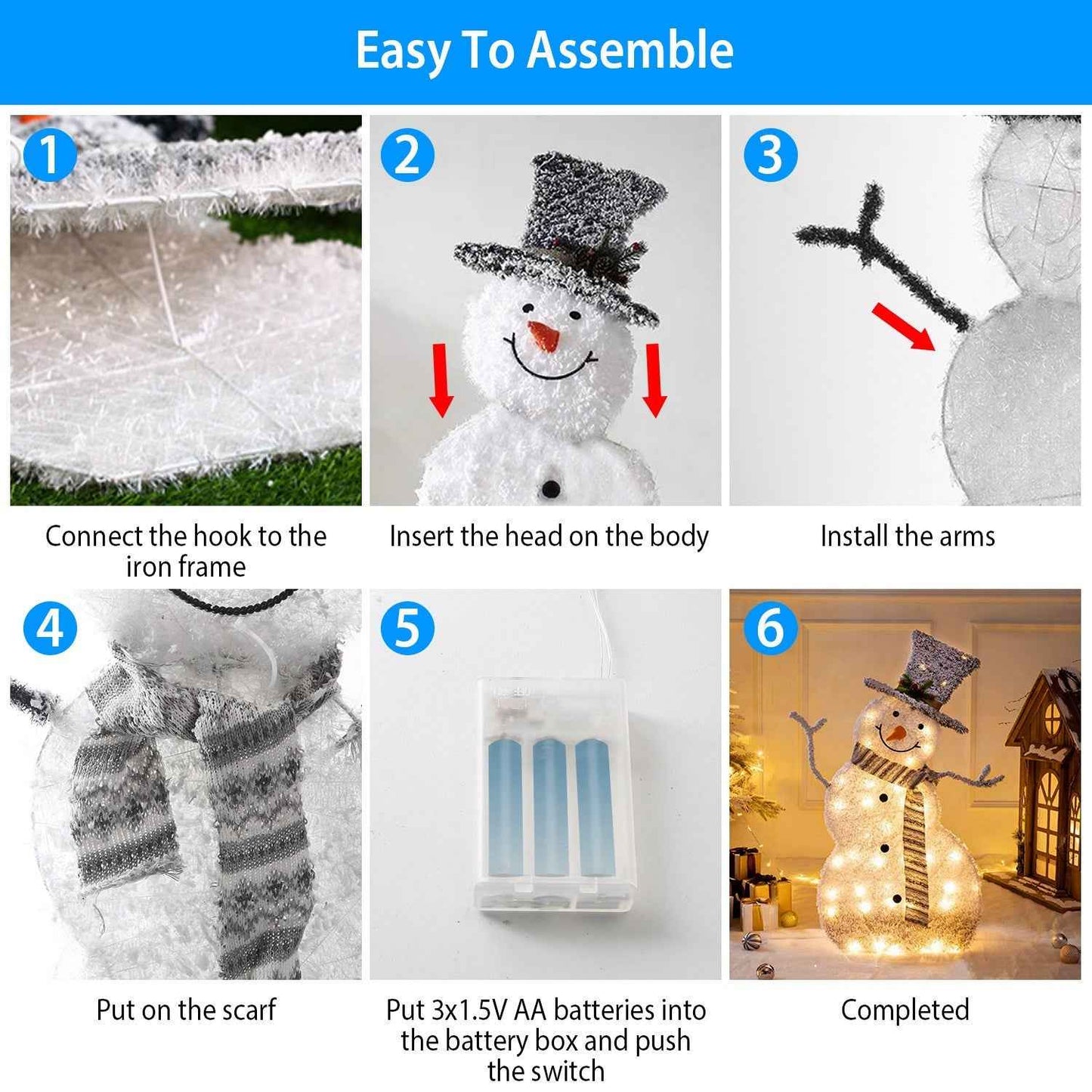 Easy To Assemble

1

Connect the hook to the iron frame

2

Insert the head on the body

3

Install the arms

4

Put on the scarf

5

Put 3x1.5V AA batteries into the battery box and push the switch

6

Completed