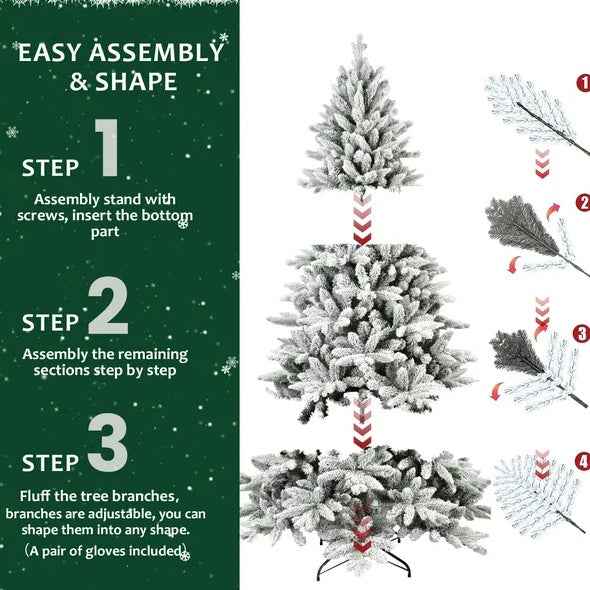 EASY ASSEMBLY & SHAPE

STEP 1

Assembly stand with screws, insert the bottom part

STEP 2

Assembly the remaining sections step by step

STEP 3

Fluff the tree branches, branches are adjustable, you can shape them into any shape.

(A pair of gloves included)

1

2

3

4