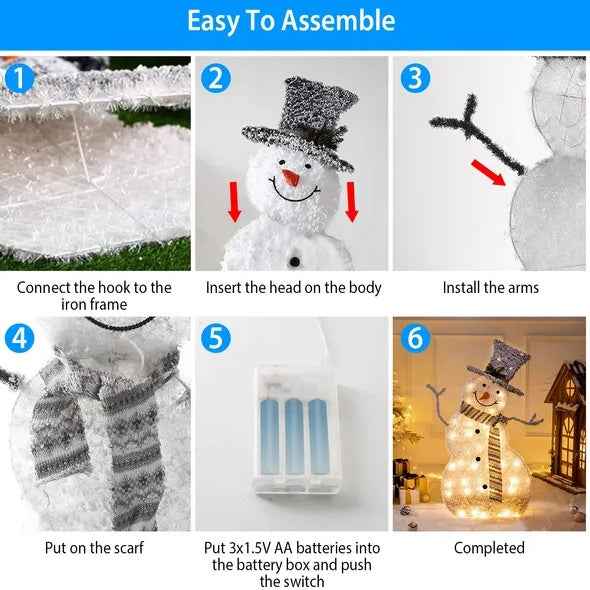 Easy To Assemble

1

Connect the hook to the iron frame

2

Insert the head on the body

3

Install the arms

4

Put on the scarf

5

Put 3x1.5V AA batteries into the battery box and push the switch

6

Completed