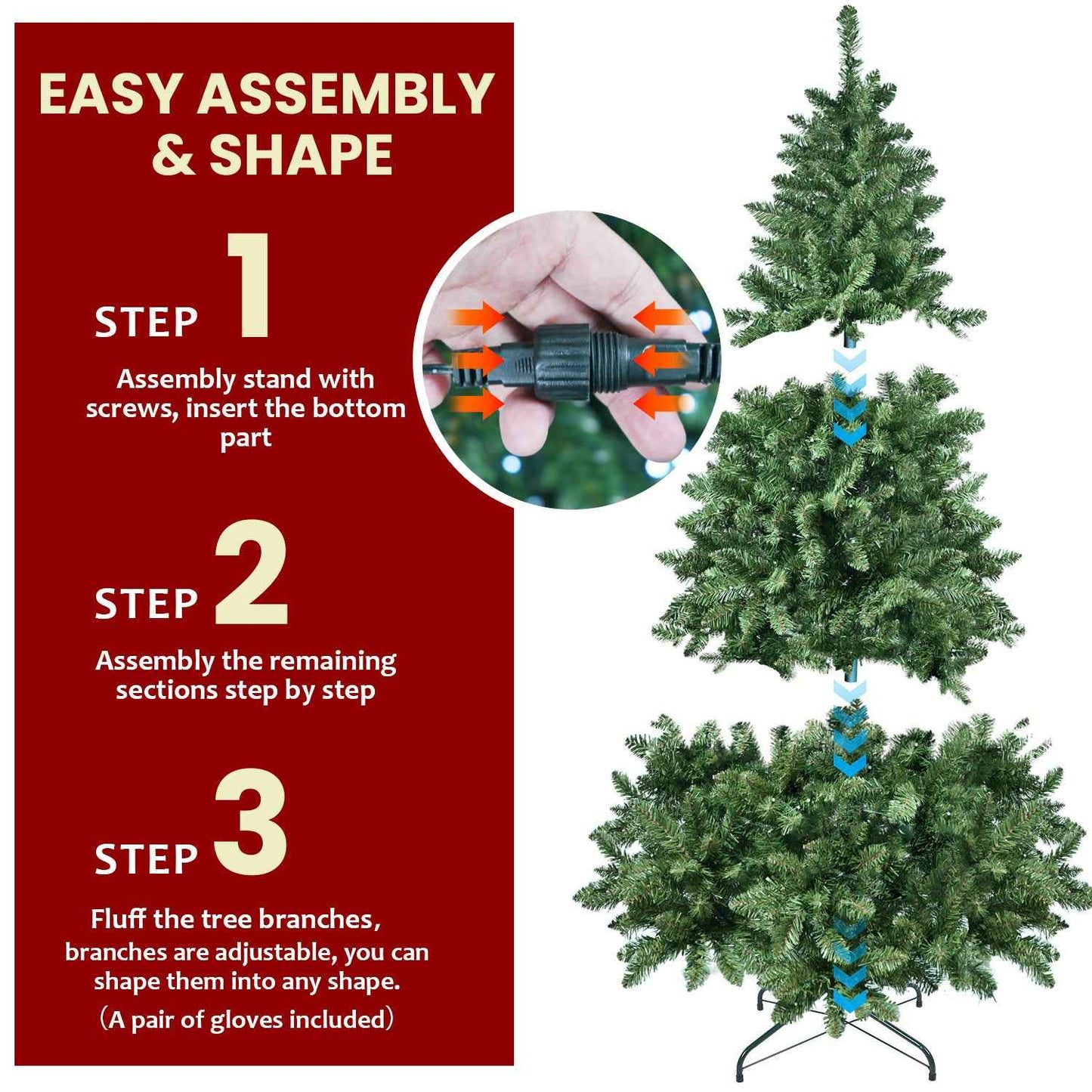 EASY ASSEMBLY & SHAPE

STEP 1

Assembly stand with screws, insert the bottom part

STEP 2

Assembly the remaining sections step by step

STEP 3

Fluff the tree branches, branches are adjustable, you can shape them into any shape.
（A pair of gloves included）