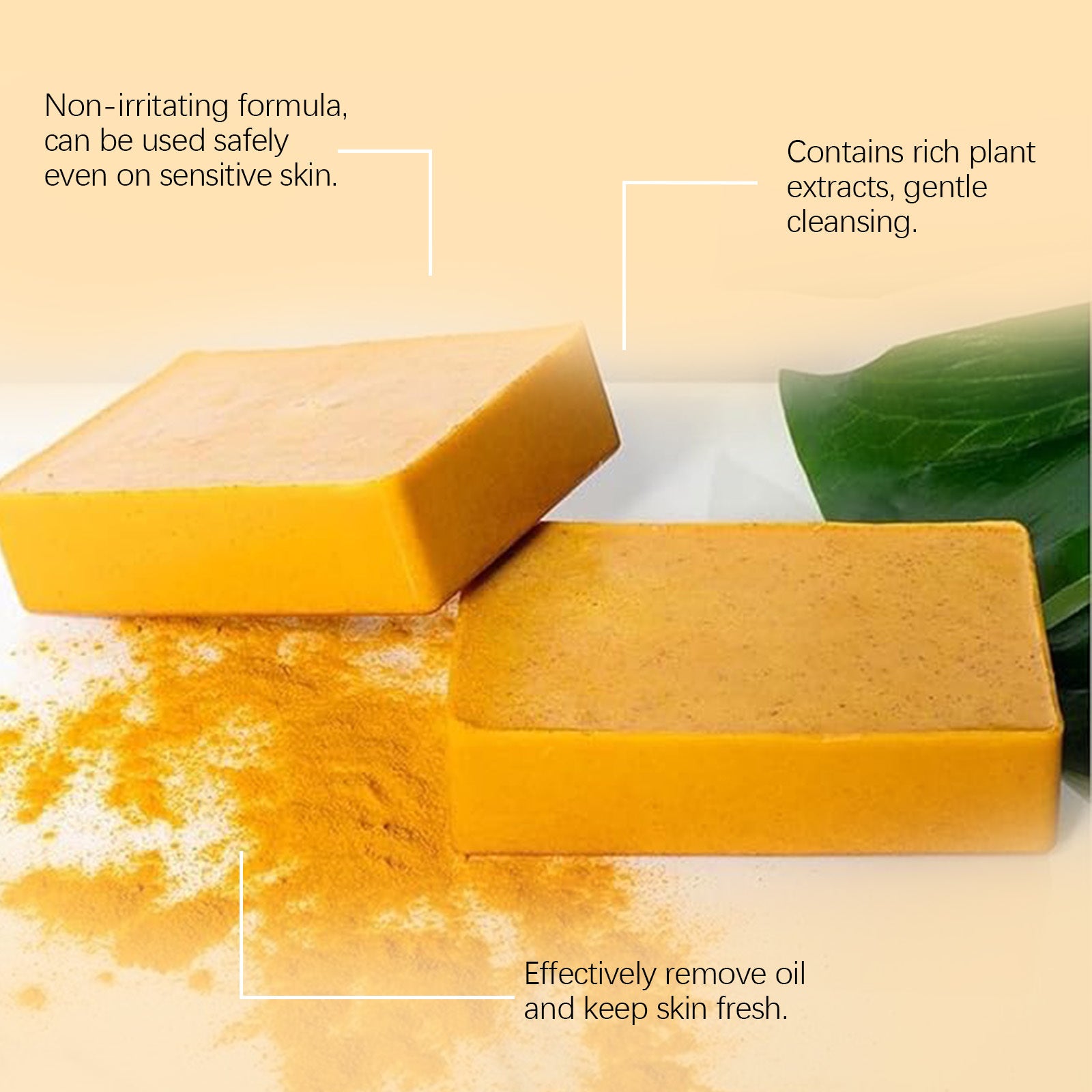 Non-irritating formula, can be used safely even on sensitive skin.

Contains rich plant extracts, gentle cleansing.

Effectively remove oil and keep skin fresh.