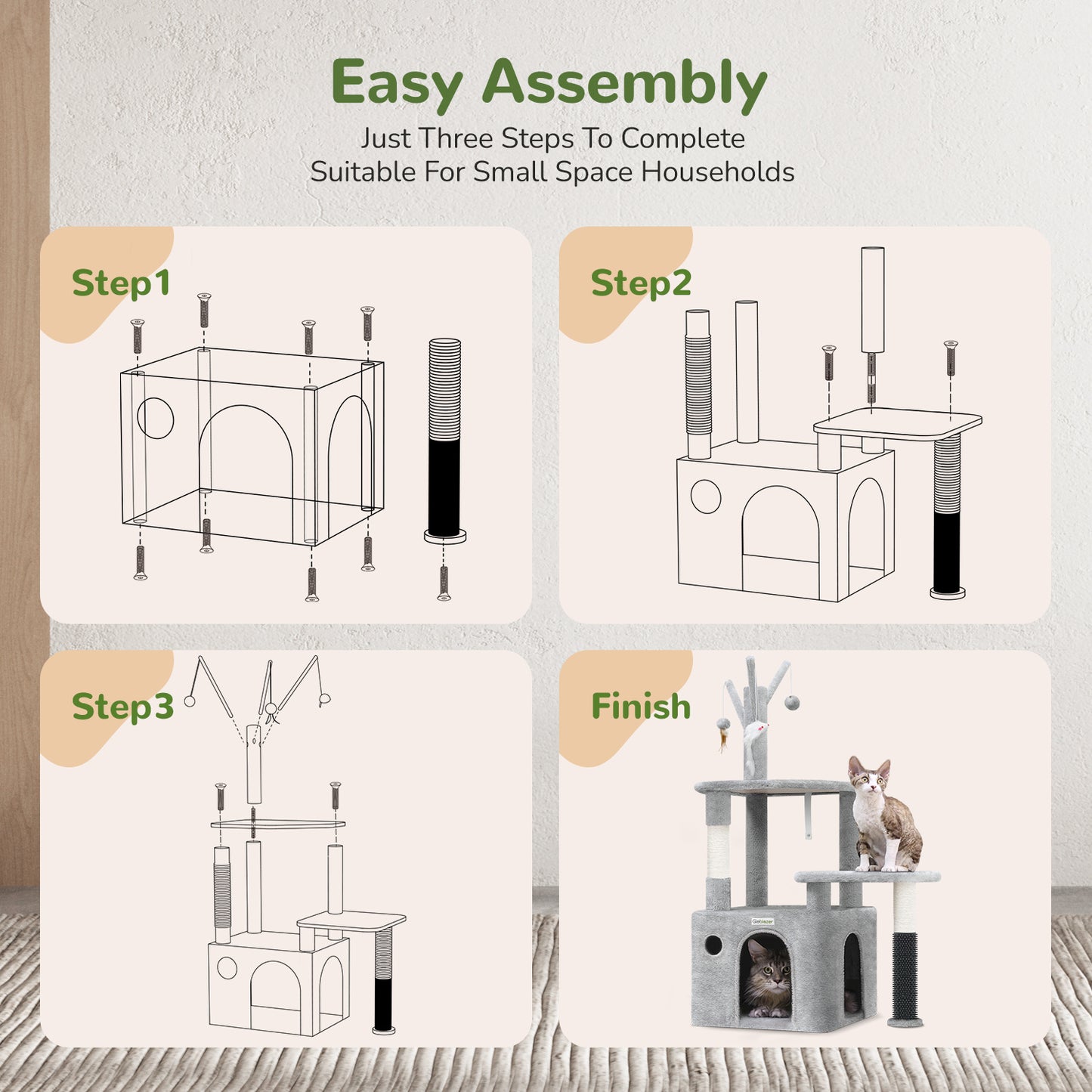 Easy Assembly
Just Three Steps To Complete
Suitable For Small Space Households

Step1

Step2

Step3

Finish

Globlazer