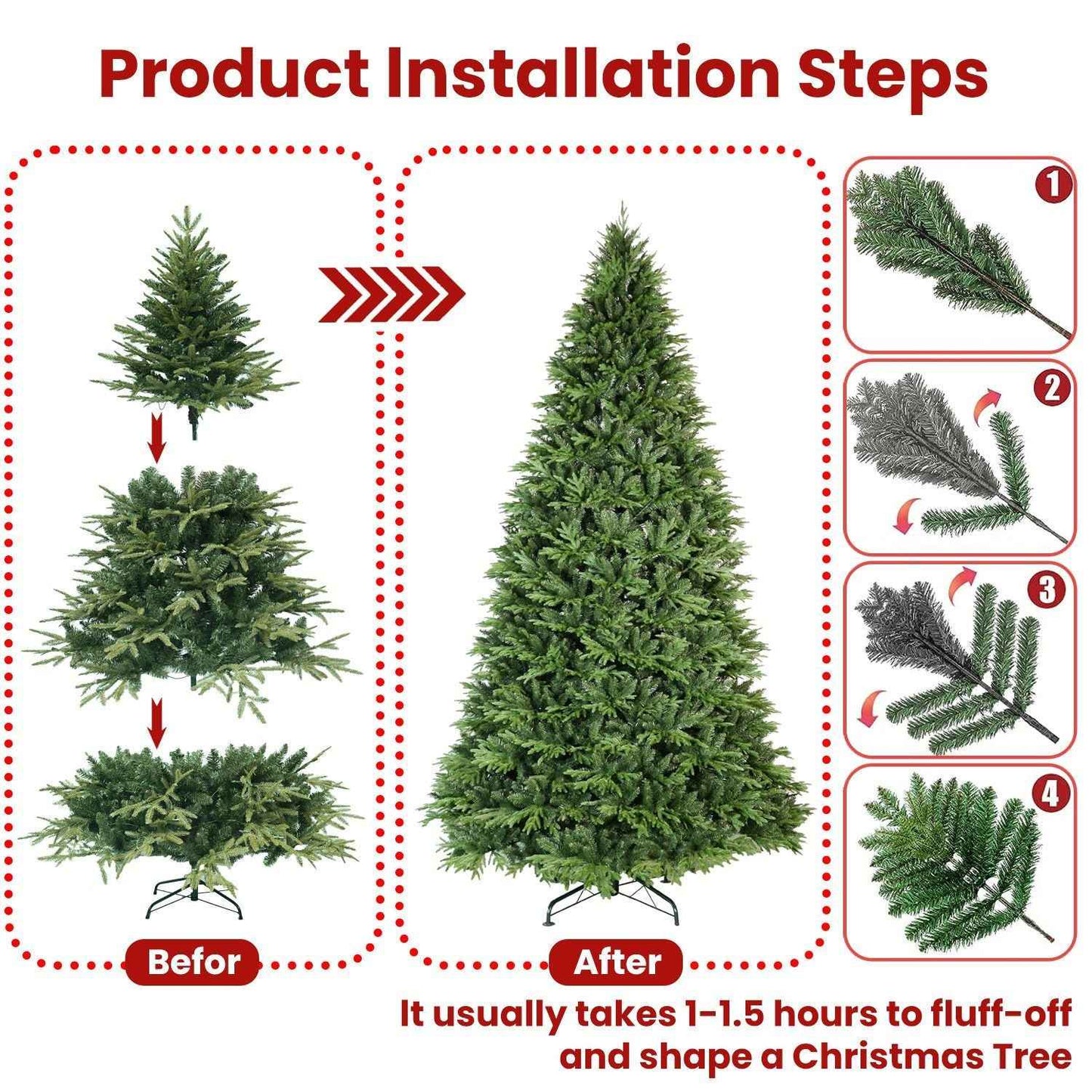 Product Installation Steps

1

2

3

4

Befor

After

It usually takes 1-1.5 hours to fluff-off and shape a Christmas Tree